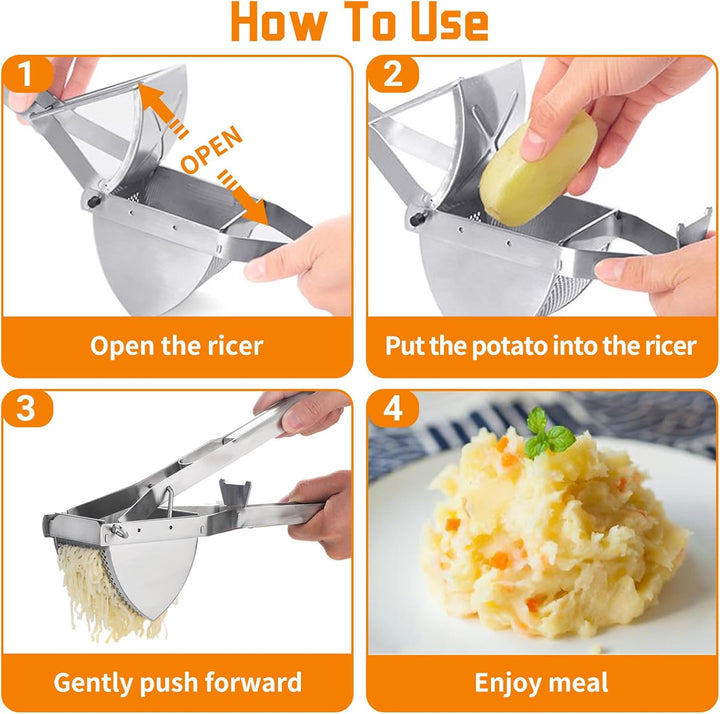 How To Use

1

OPEN

Open the ricer

2

Put the potato into the ricer

3

Gently push forward

4

Enjoy meal