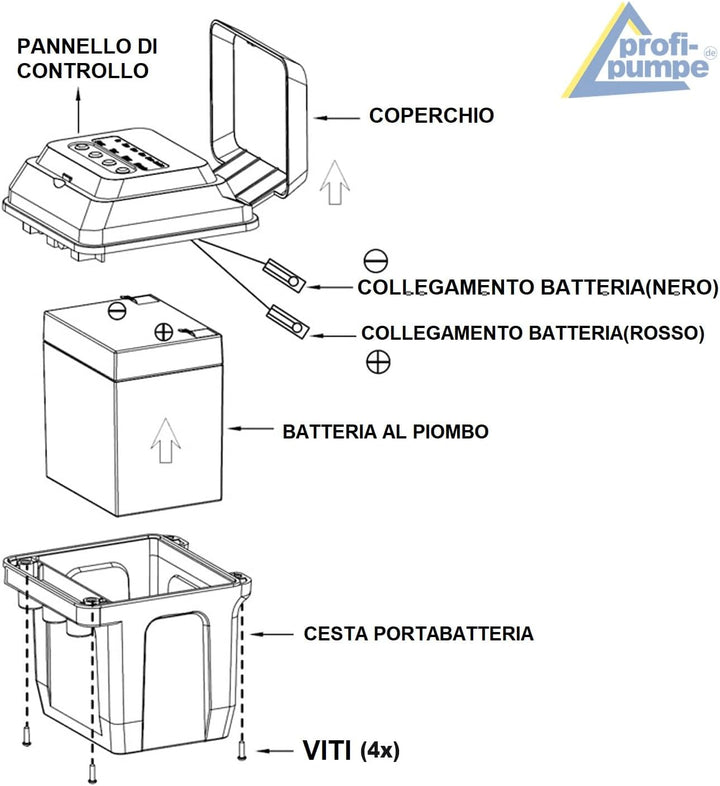 PANNELLO DI CONTROLLO

profi-pumpe .de

COPERCHIO

COLLEGAMENTO BATTERIA(NERO)

COLLEGAMENTO BATTERIA(ROSSO)

BATTERIA AL PIOMBO

CESTA PORTABATTERIA

VITI (4x)