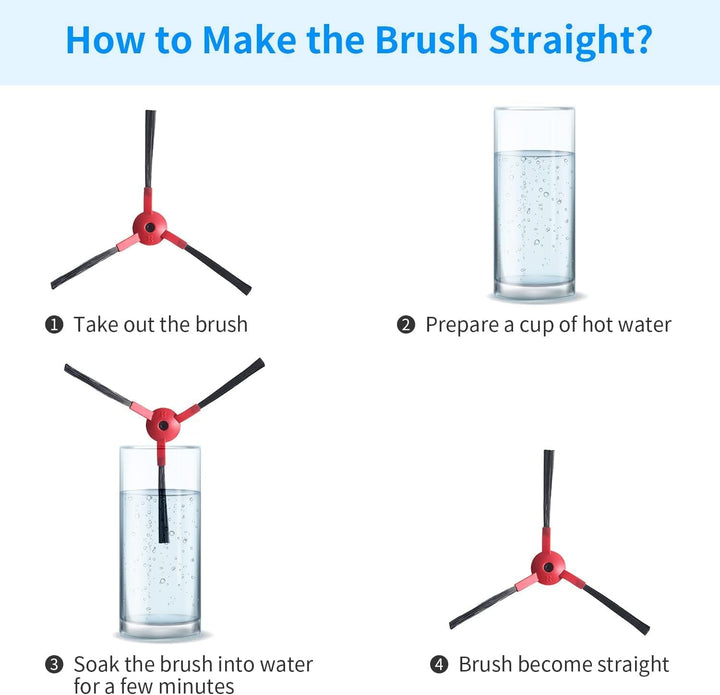 How to Make the Brush Straight?

❶ Take out the brush

❷ Prepare a cup of hot water

❸ Soak the brush into water for a few minutes

❹ Brush become straight