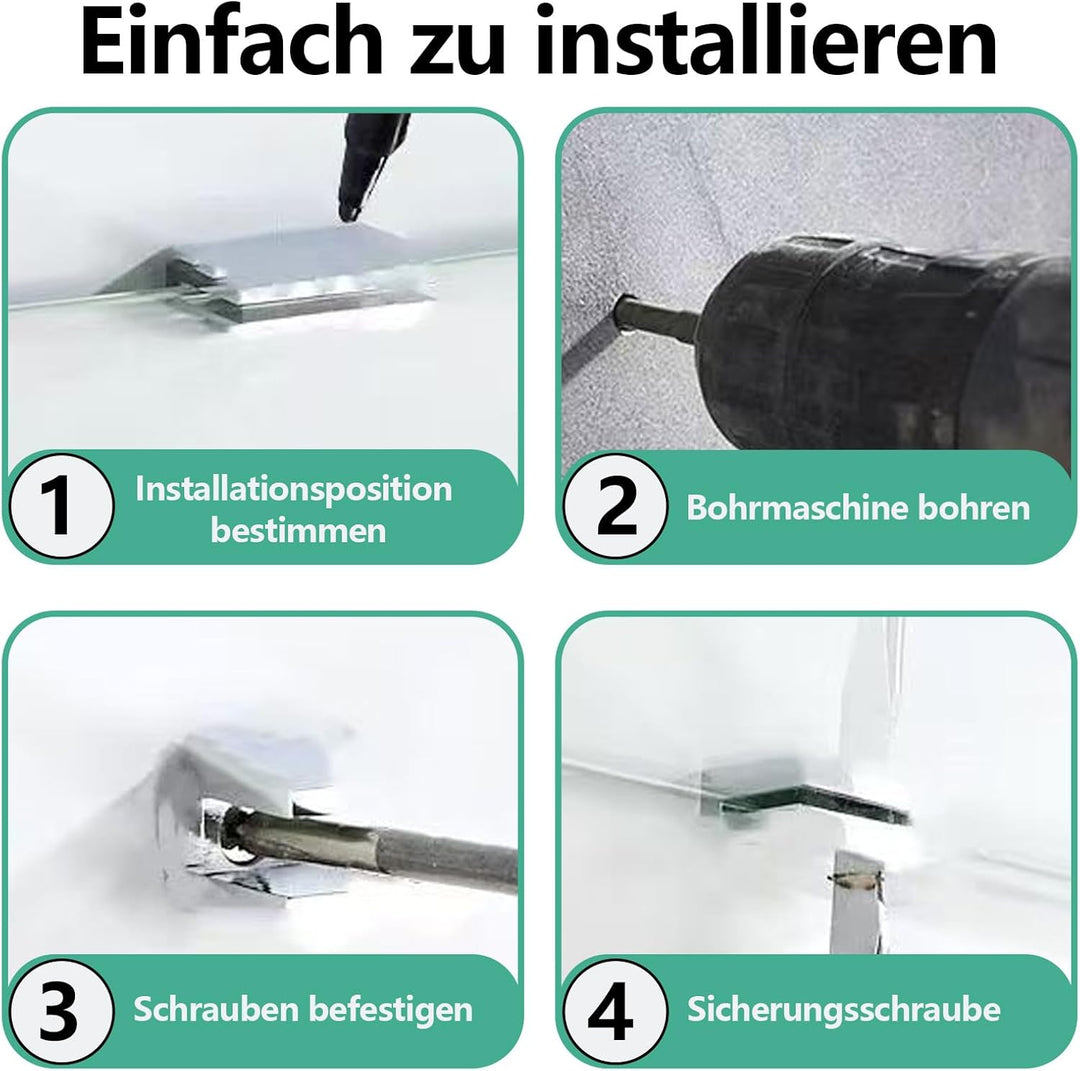 Einfach zu installieren

1 Installationsposition bestimmen

2 Bohrmaschine bohren

3 Schrauben befestigen

4 Sicherungsschraube