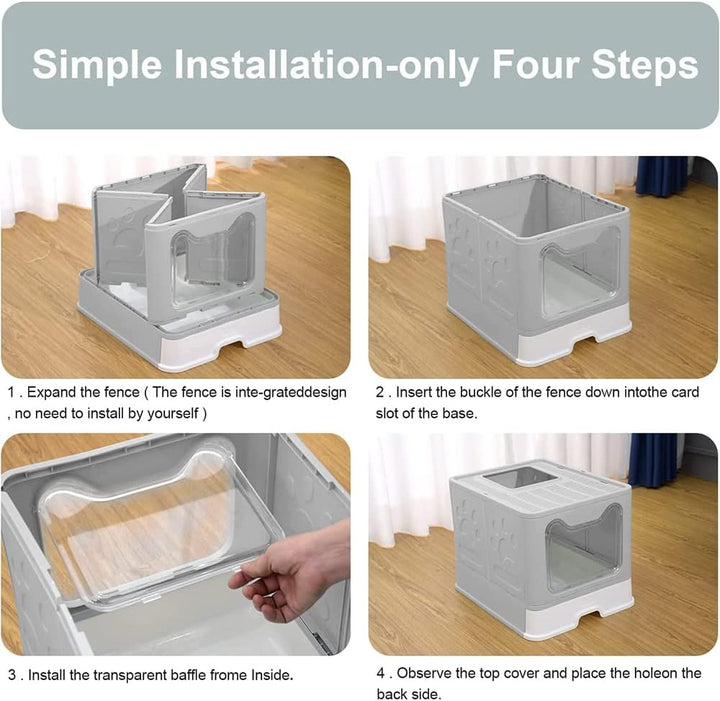 Simple Installation-only Four Steps

1 . Expand the fence ( The fence is inte-grateddesign , no need to install by yourself )

2 . Insert the buckle of the fence down intothe card slot of the base.

3 . Install the transparent baffle frome Inside.

4 . Observe the top cover and place the holeon the back side.