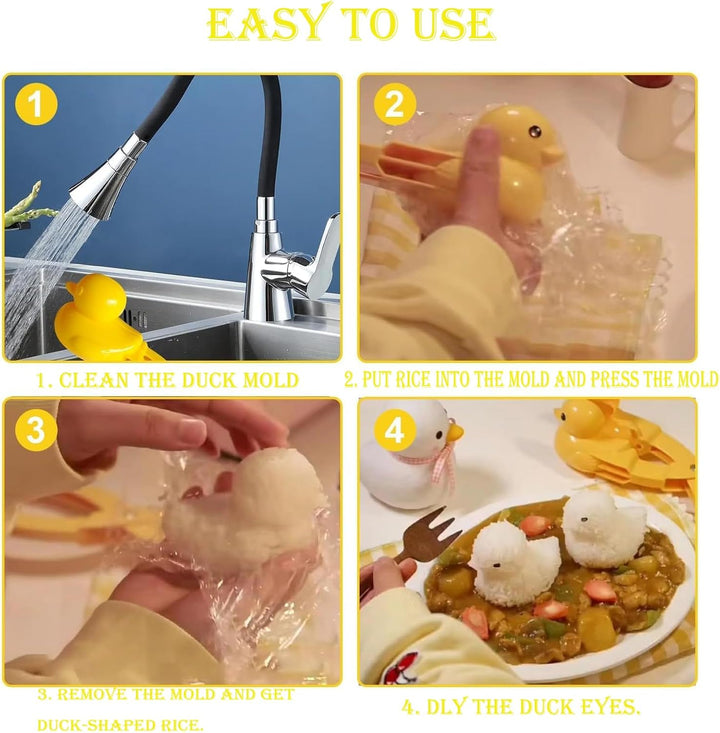 EASY TO USE

1

2

1. CLEAN THE DUCK MOLD

2. PUT RICE INTO THE MOLD AND PRESS THE MOLD

3

4

3. REMOVE THE MOLD AND GET DUCK-SHAPED RICE.

4. DLY THE DUCK EYES.