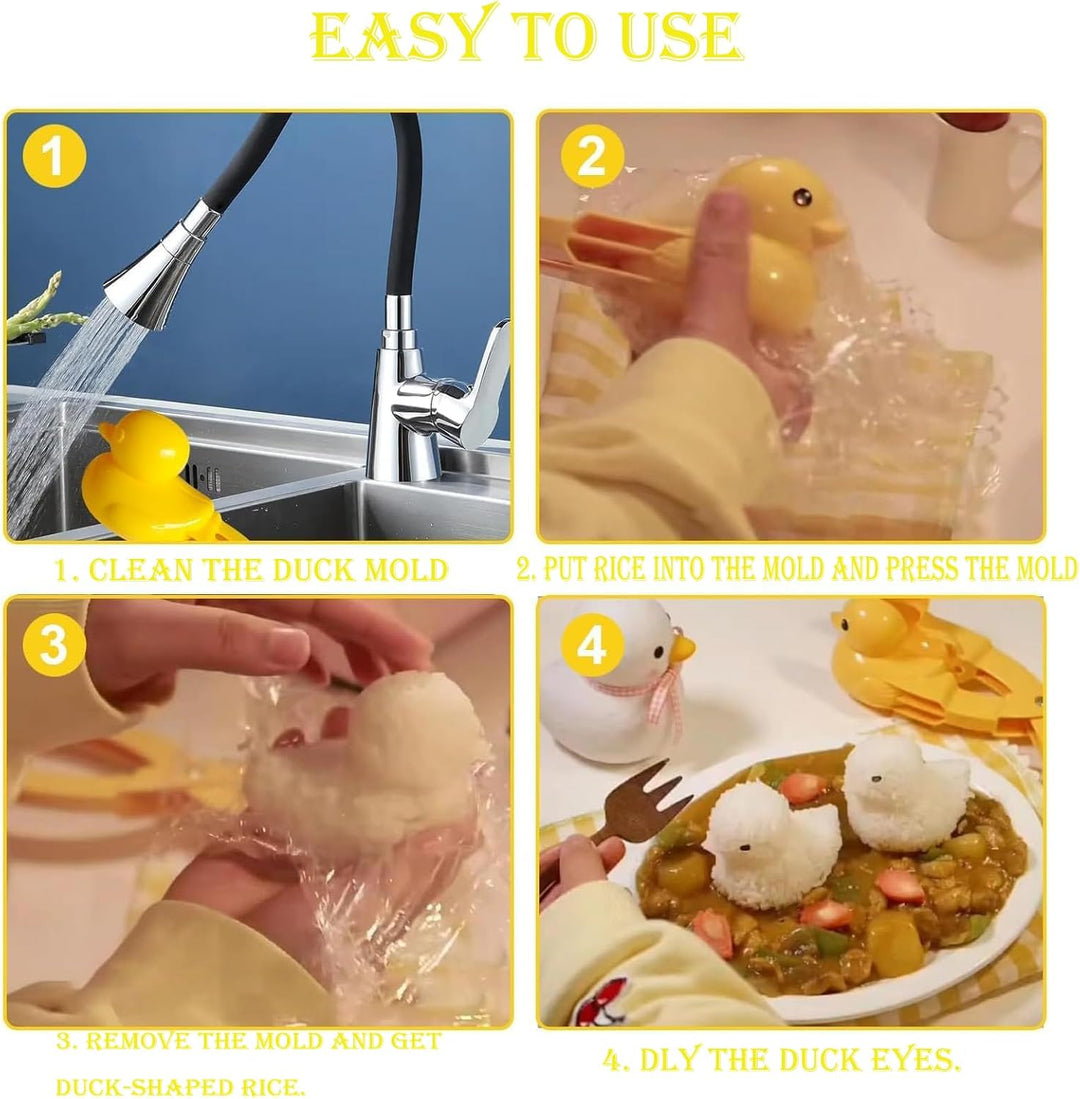 EASY TO USE

1

1. CLEAN THE DUCK MOLD

2

2. PUT RICE INTO THE MOLD AND PRESS THE MOLD

3

3. REMOVE THE MOLD AND GET DUCK-SHAPED RICE.

4

4. DLY THE DUCK EYES.