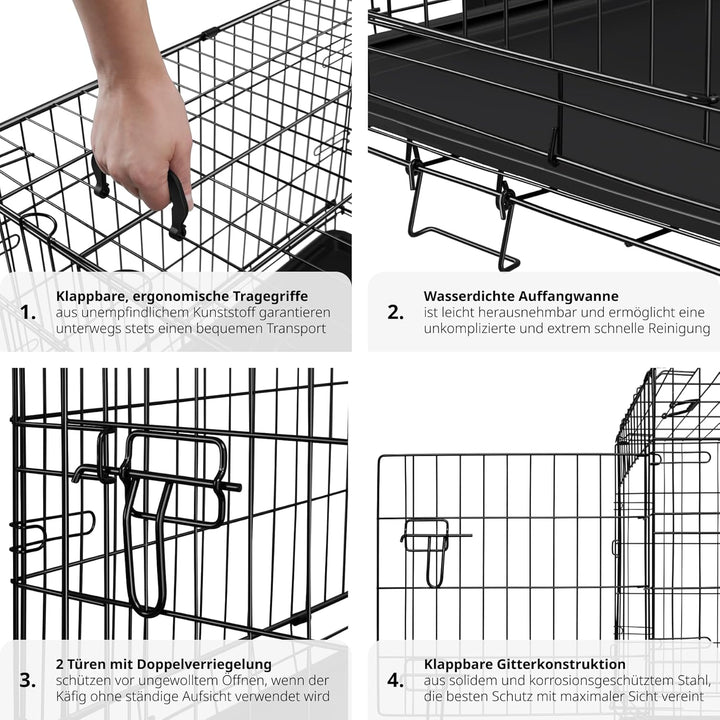 1. Klappbare, ergonomische Tragegriffe
aus unempfindlichem Kunststoff garantieren unterwegs stets einen bequemen Transport

2. Wasserdichte Auffangwanne
ist leicht herausnehmbar und ermöglicht eine unkomplizierte und extrem schnelle Reinigung

3. 2 Türen mit Doppelverriegelung
schützen vor ungewolltem Öffnen, wenn der Käfig ohne ständige Aufsicht verwendet wird

4. Klappbare Gitterkonstruktion
aus solidem und korrosionsgeschütztem Stahl, die besten Schutz mit maximaler Sicht vereint