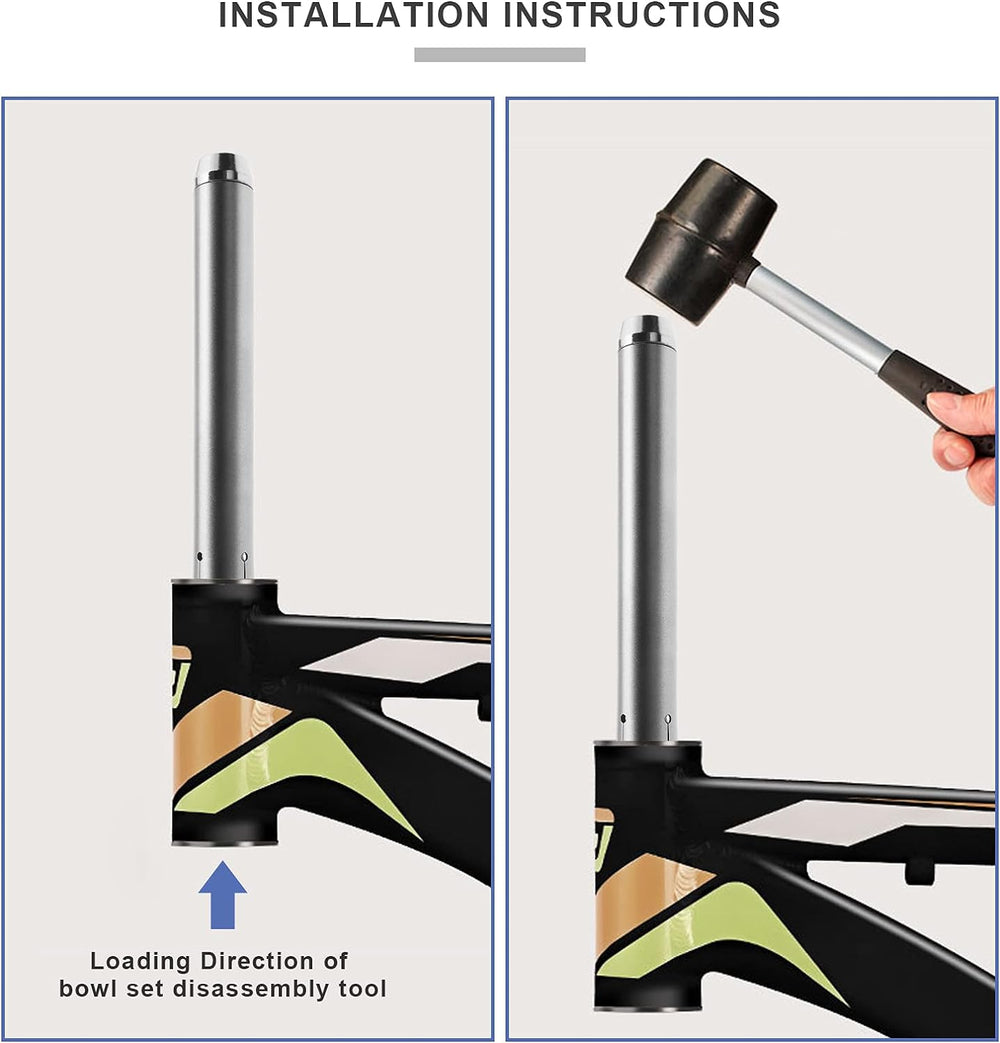 INSTALLATION INSTRUCTIONS

Loading Direction of bowl set disassembly tool