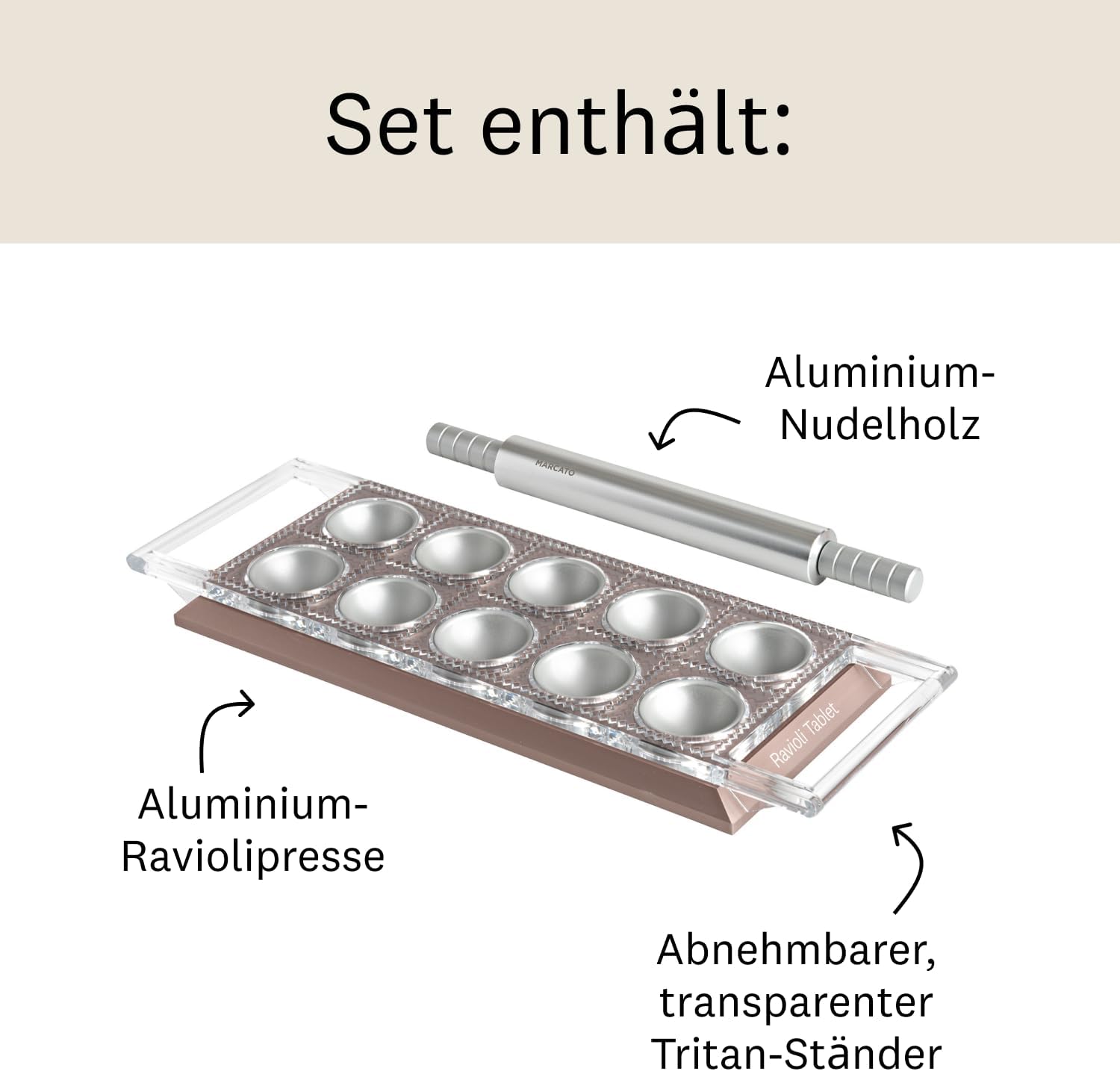 Set enthält:

Aluminium-Nudelholz

MARCATO

Ravioli Tablet

Aluminium-Raviolipresse

Abnehmbarer, transparenter Tritan-Ständer