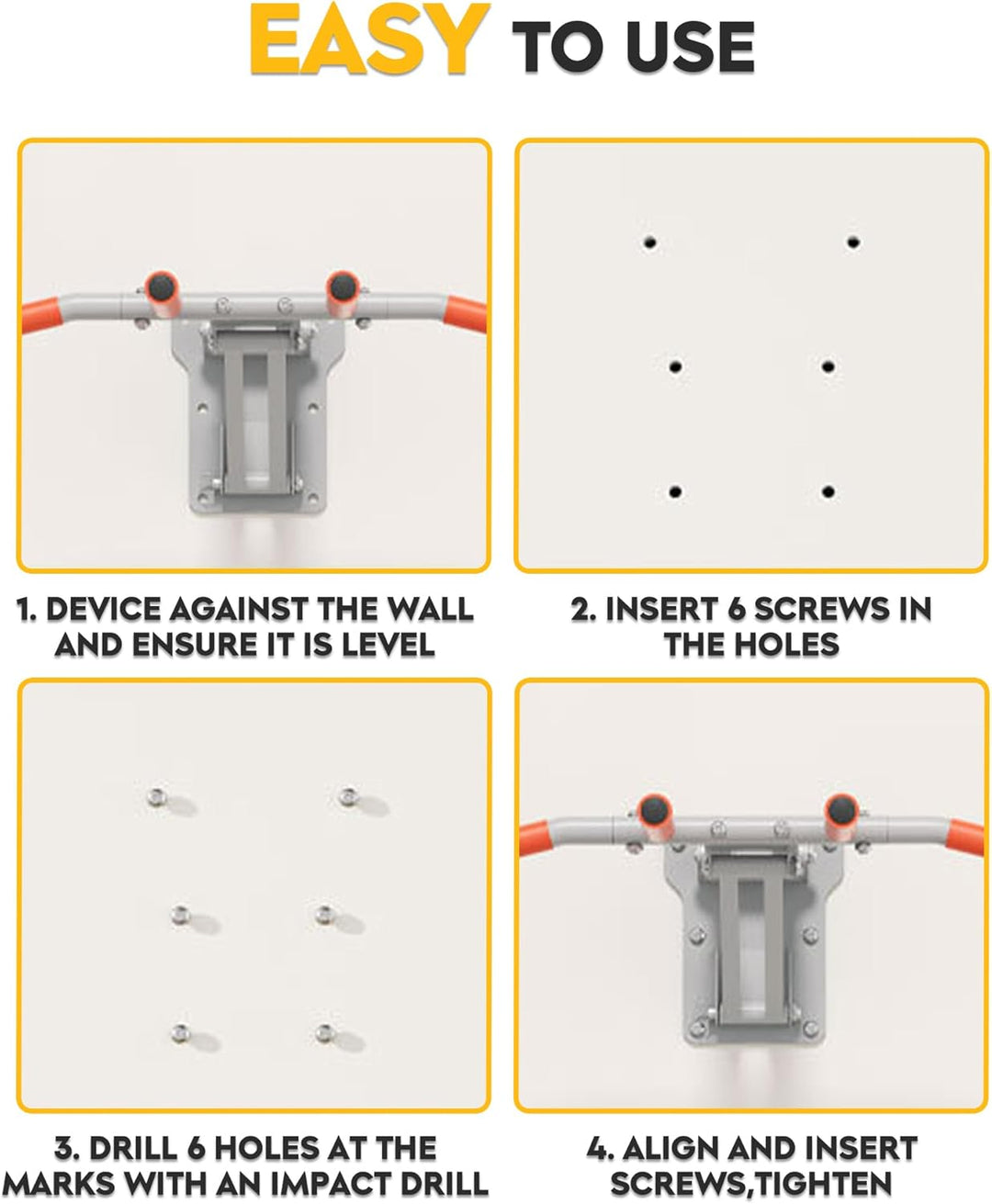 EASY TO USE

1. DEVICE AGAINST THE WALL AND ENSURE IT IS LEVEL

2. INSERT 6 SCREWS IN THE HOLES

3. DRILL 6 HOLES AT THE MARKS WITH AN IMPACT DRILL

4. ALIGN AND INSERT SCREWS,TIGHTEN