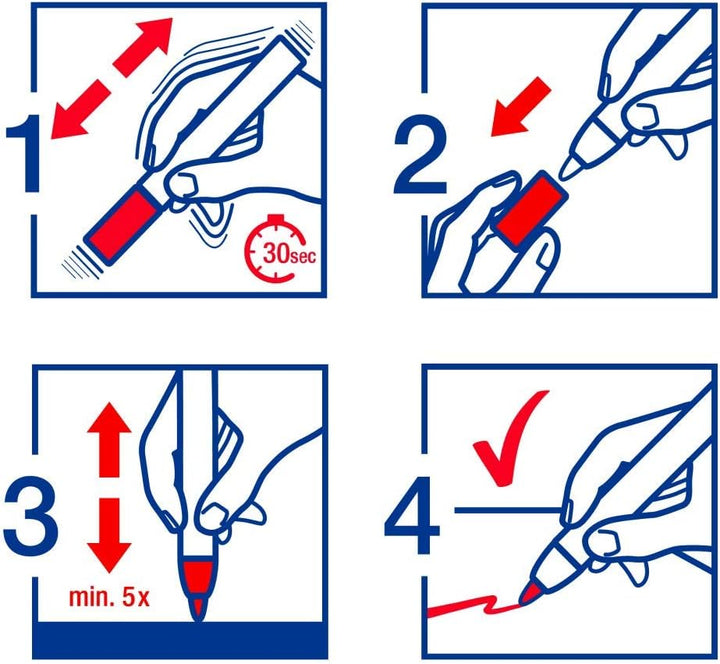 1

30sec

2

3

min. 5x

4