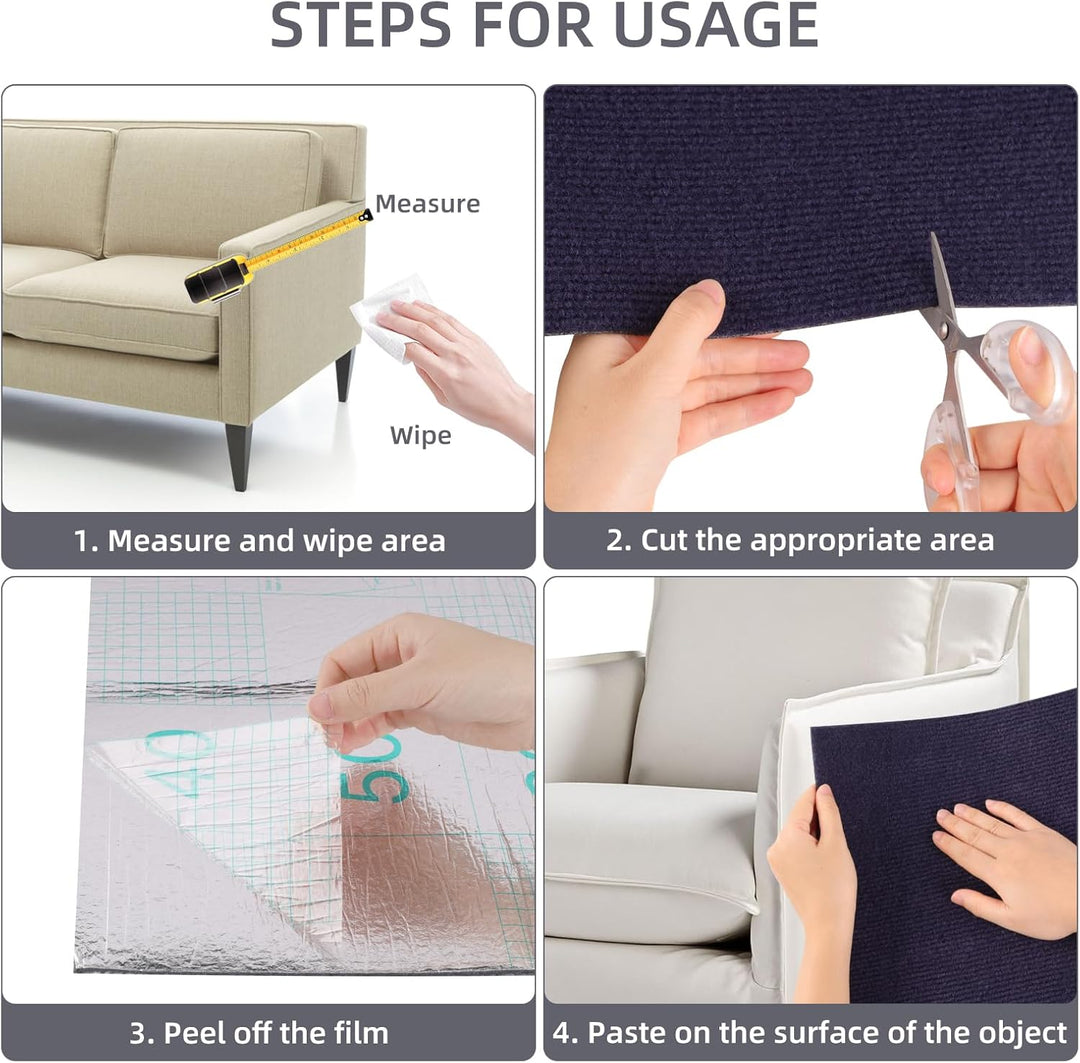 STEPS FOR USAGE

Measure

Wipe

1. Measure and wipe area

2. Cut the appropriate area

40

50

3. Peel off the film

4. Paste on the surface of the object