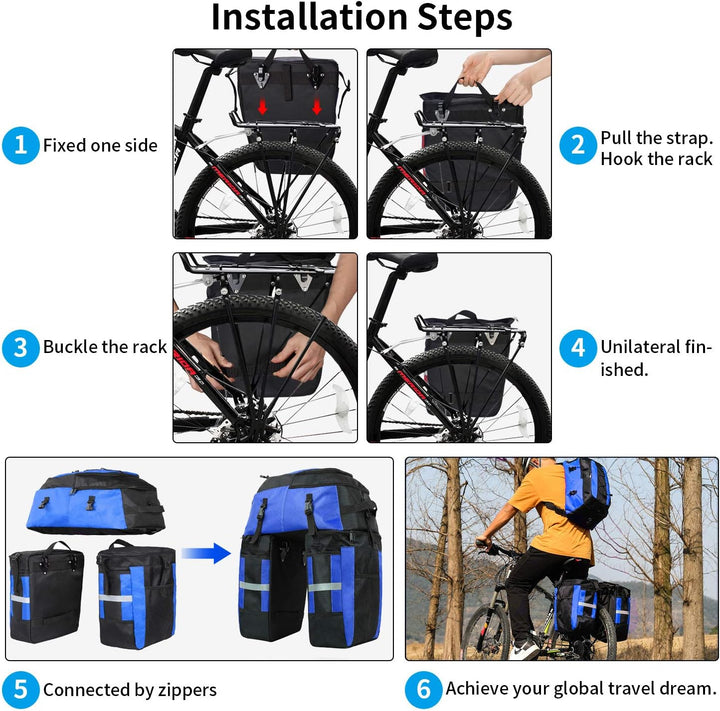 Installation Steps

1 Fixed one side

2 Pull the strap. Hook the rack

3 Buckle the rack

4 Unilateral finished.

5 Connected by zippers

6 Achieve your global travel dream.