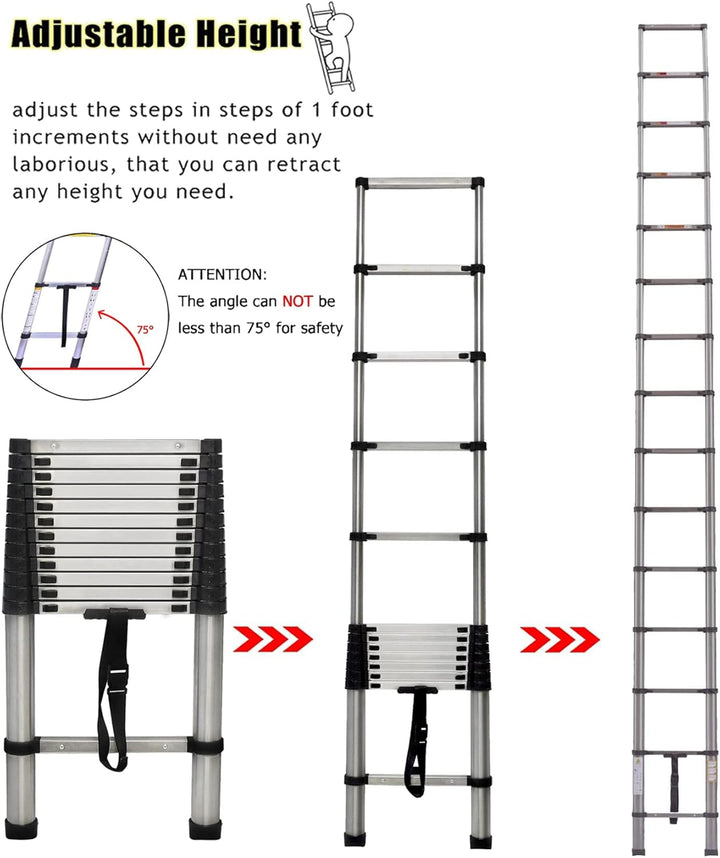 Adjustable Height

adjust the steps in steps of 1 foot increments without need any laborious, that you can retract any height you need.

75°

ATTENTION:
The angle can NOT be less than 75° for safety