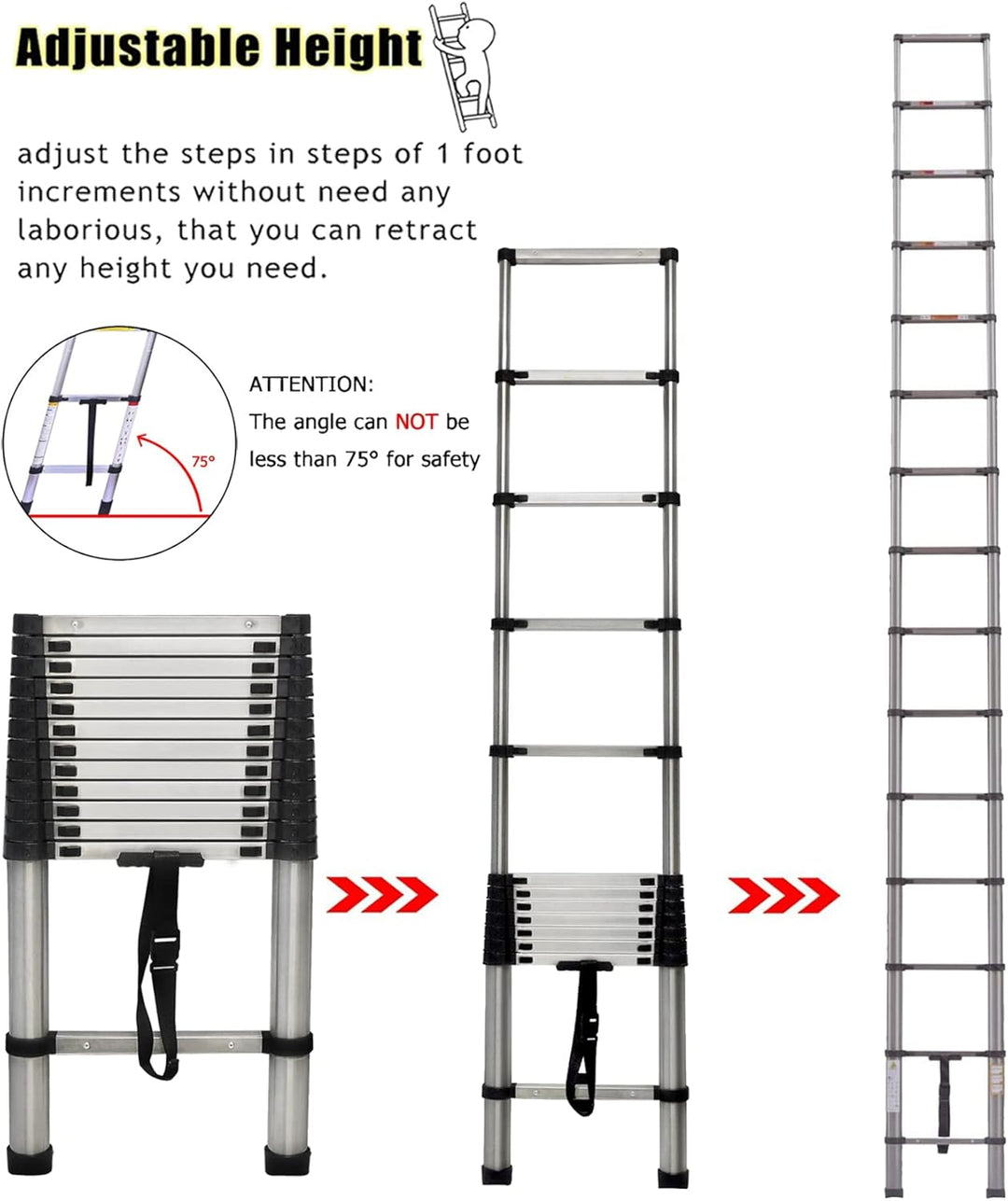 Adjustable Height

adjust the steps in steps of 1 foot increments without need any laborious, that you can retract any height you need.

75°

ATTENTION:
The angle can NOT be less than 75° for safety