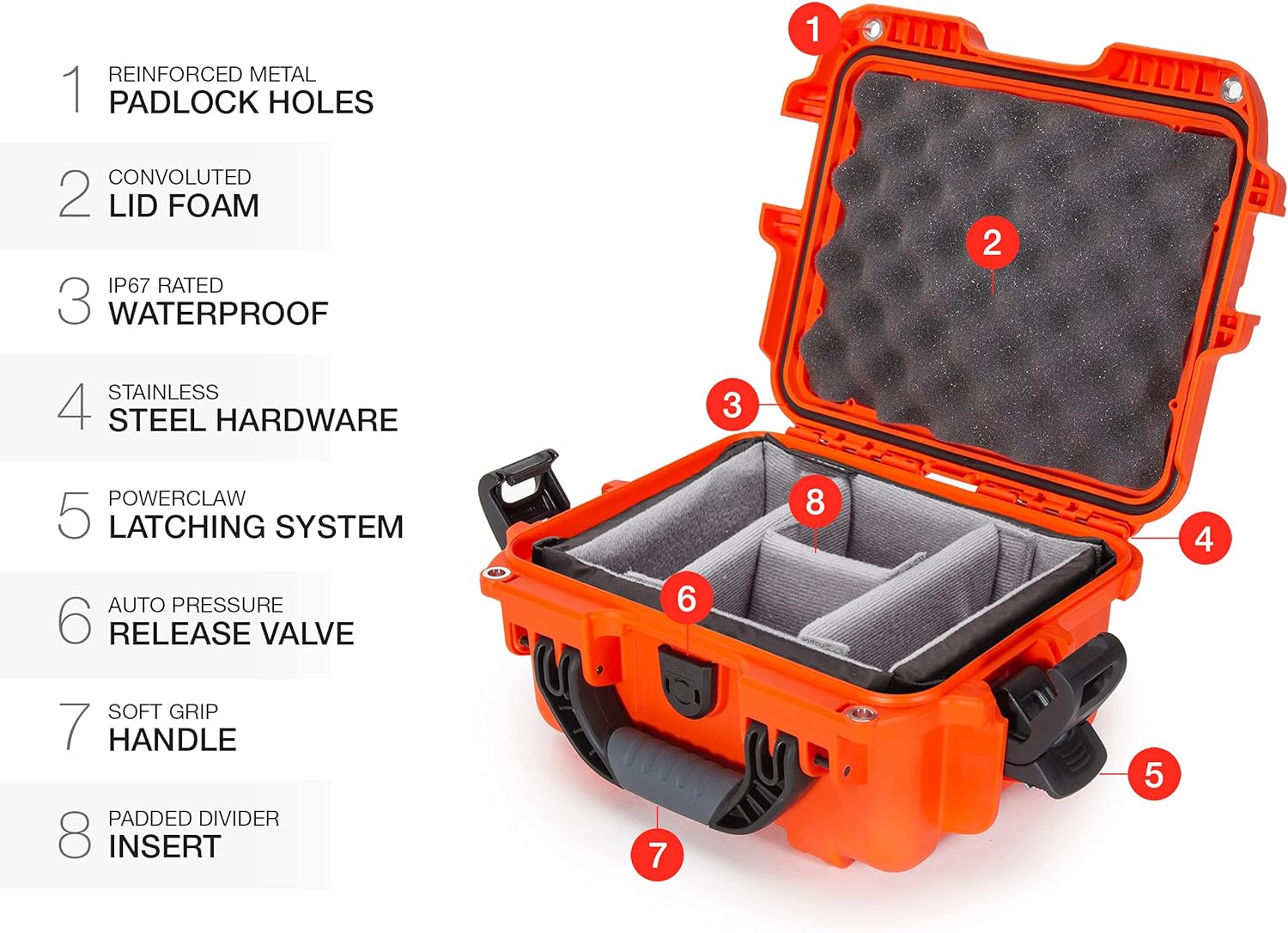 1 REINFORCED METAL
PADLOCK HOLES

2 CONVOLUTED
LID FOAM

3 IP67 RATED
WATERPROOF

4 STAINLESS
STEEL HARDWARE

5 POWERCLAW
LATCHING SYSTEM

6 AUTO PRESSURE
RELEASE VALVE

7 SOFT GRIP
HANDLE

8 PADDED DIVIDER
INSERT

1
2
3
8
4
6
5
7