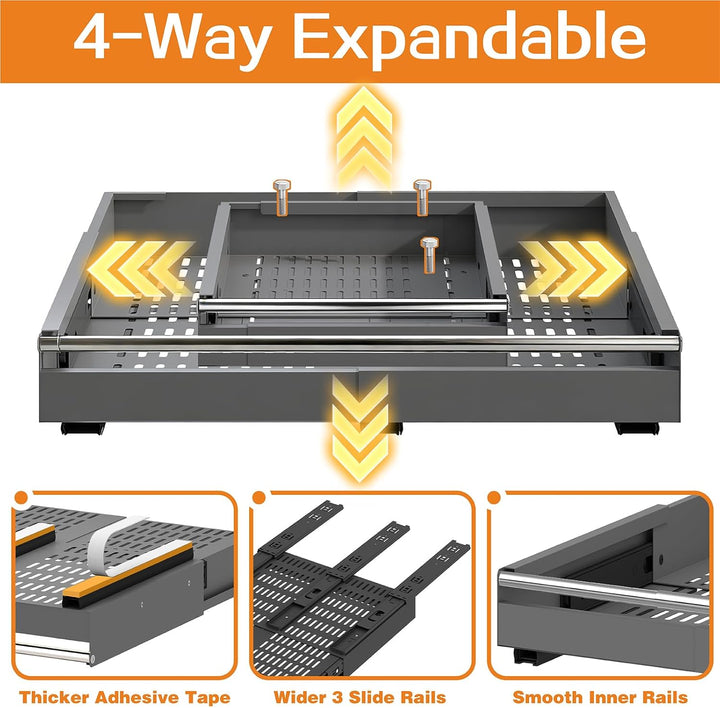 4-Way Expandable

Thicker Adhesive Tape

Wider 3 Slide Rails

Smooth Inner Rails