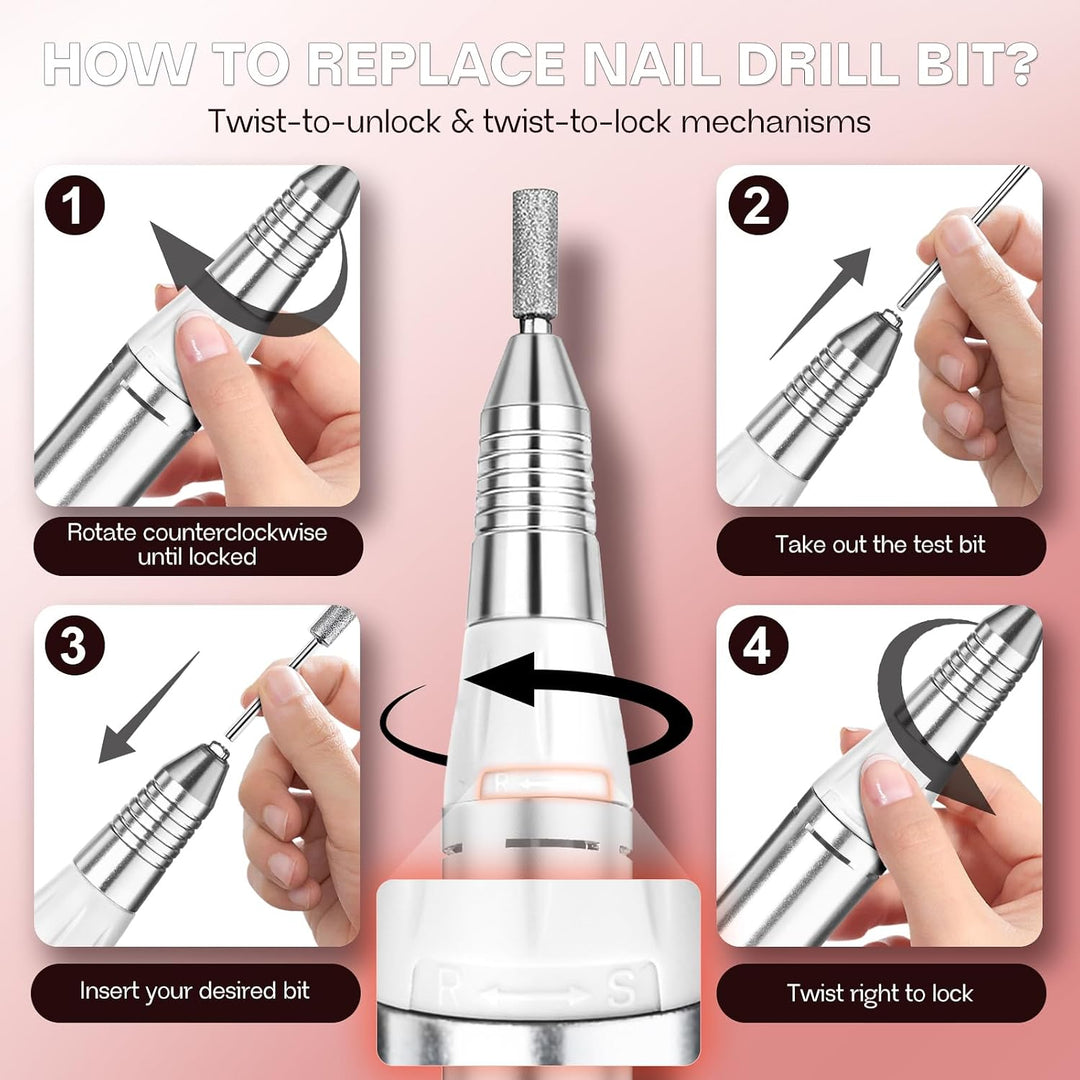 HOW TO REPLACE NAIL DRILL BIT?

Twist-to-unlock & twist-to-lock mechanisms

1

Rotate counterclockwise until locked

2

Take out the test bit

3

Insert your desired bit

4

Twist right to lock

R

R S