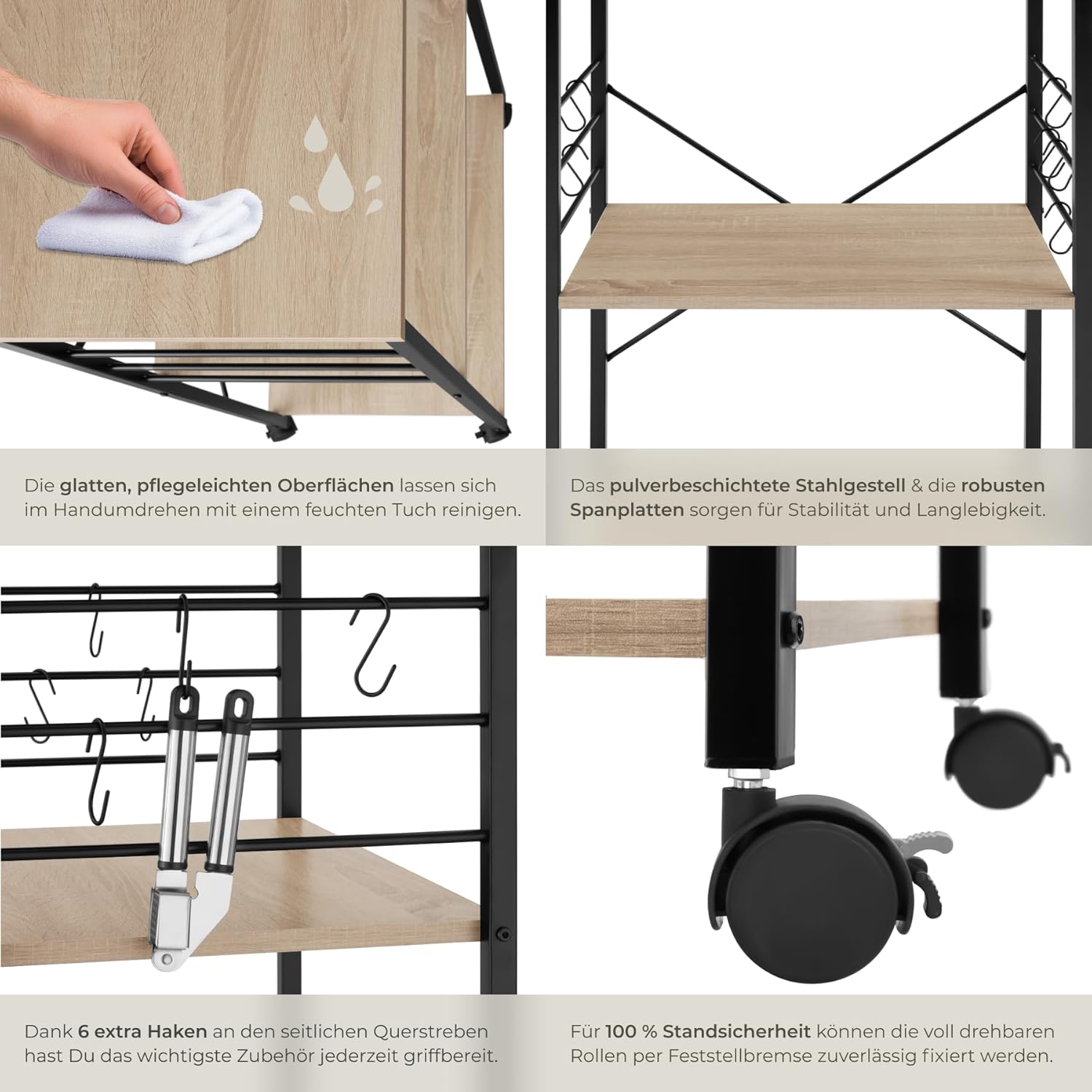 Die glatten, pflegeleichten Oberflächen lassen sich im Handumdrehen mit einem feuchten Tuch reinigen.

Das pulverbeschichtete Stahlgestell & die robusten Spanplatten sorgen für Stabilität und Langlebigkeit.

Dank 6 extra Haken an den seitlichen Querstreben hast Du das wichtigste Zubehör jederzeit griffbereit.

Für 100 % Standsicherheit können die voll drehbaren Rollen per Feststellbremse zuverlässig fixiert werden.