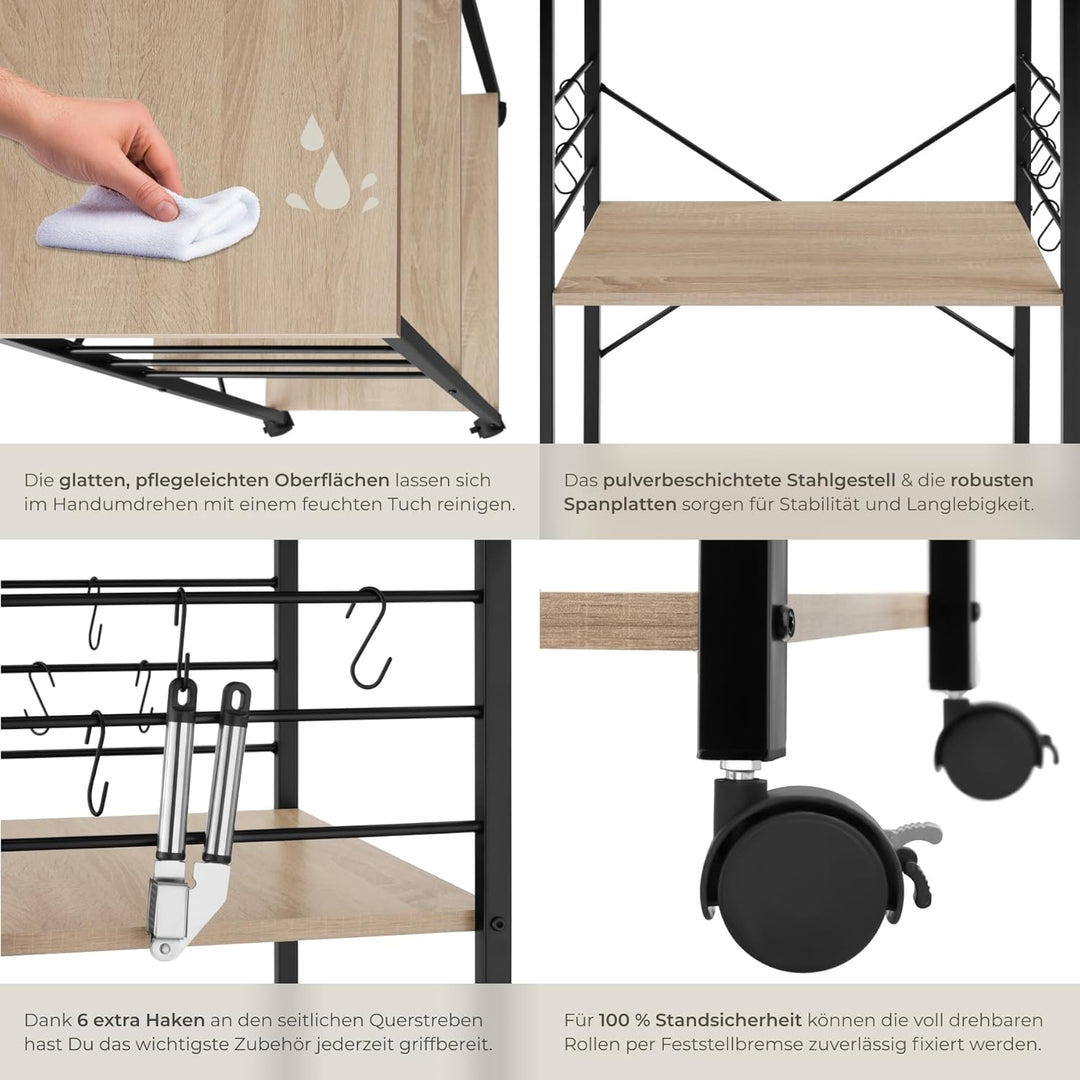 Die glatten, pflegeleichten Oberflächen lassen sich im Handumdrehen mit einem feuchten Tuch reinigen.

Das pulverbeschichtete Stahlgestell & die robusten Spanplatten sorgen für Stabilität und Langlebigkeit.

Dank 6 extra Haken an den seitlichen Querstreben hast Du das wichtigste Zubehör jederzeit griffbereit.

Für 100 % Standsicherheit können die voll drehbaren Rollen per Feststellbremse zuverlässig fixiert werden.