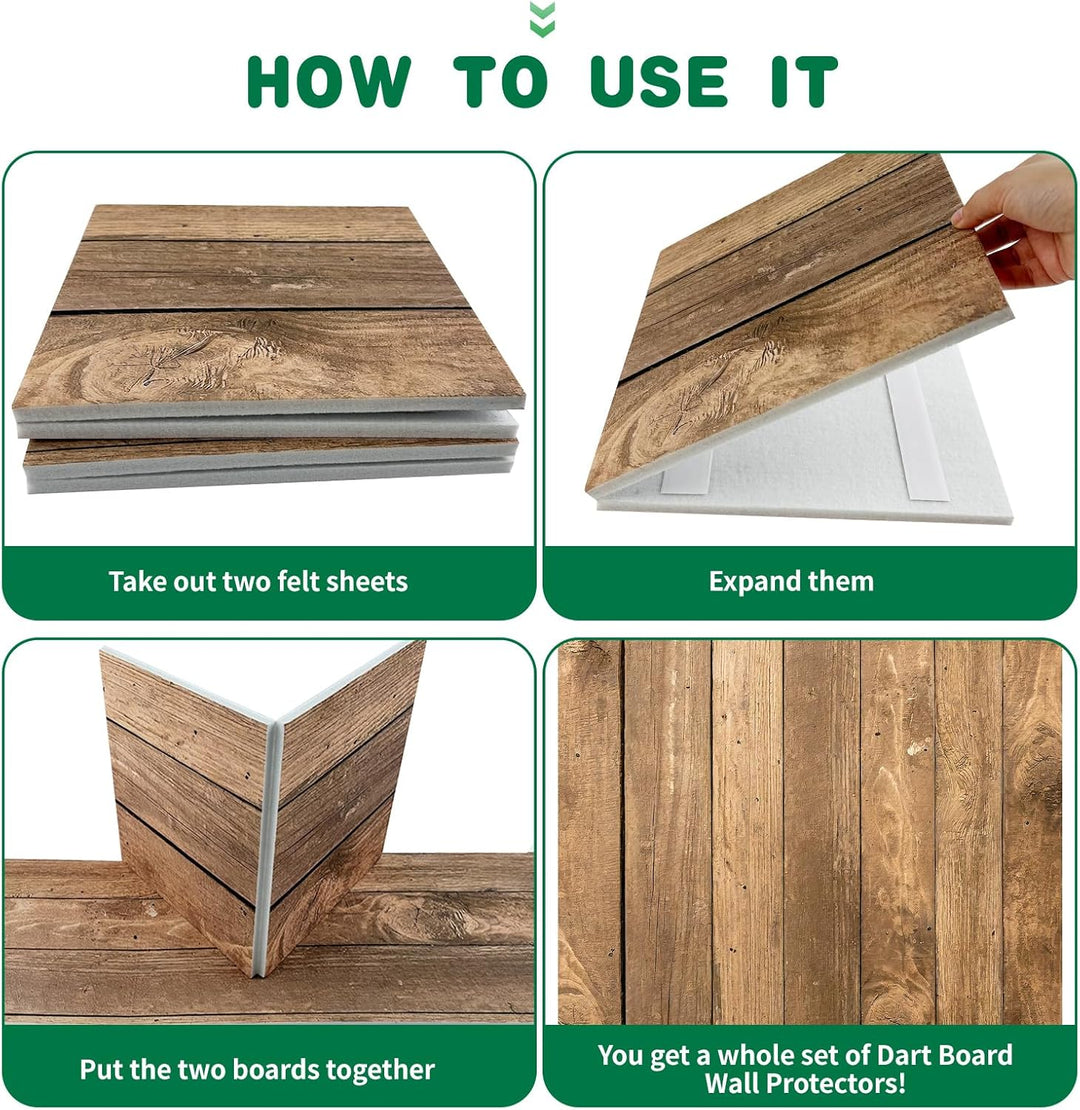 HOW TO USE IT

Take out two felt sheets

Expand them

Put the two boards together

You get a whole set of Dart Board Wall Protectors!