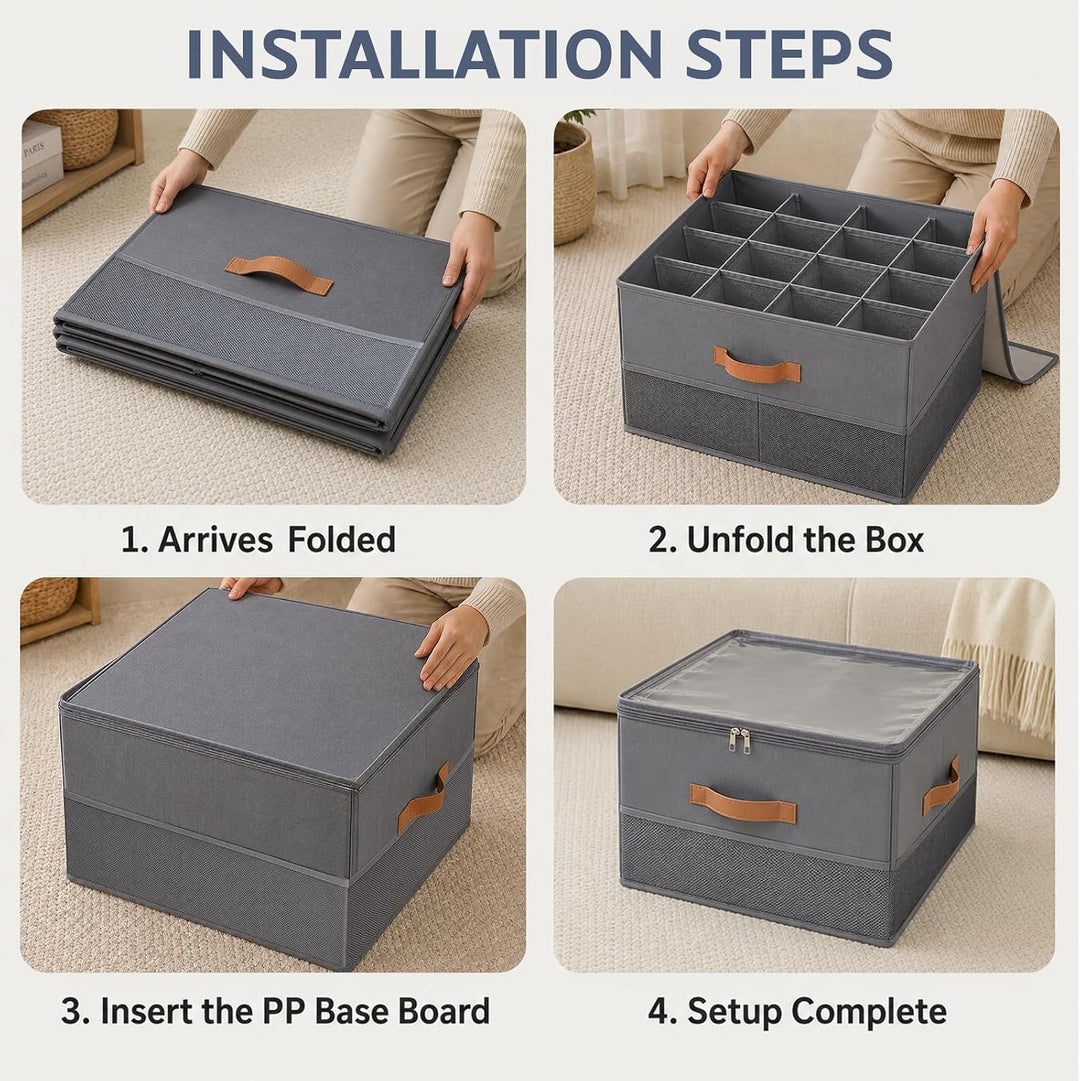 INSTALLATION STEPS

PARIS

1. Arrives Folded

2. Unfold the Box

3. Insert the PP Base Board

4. Setup Complete