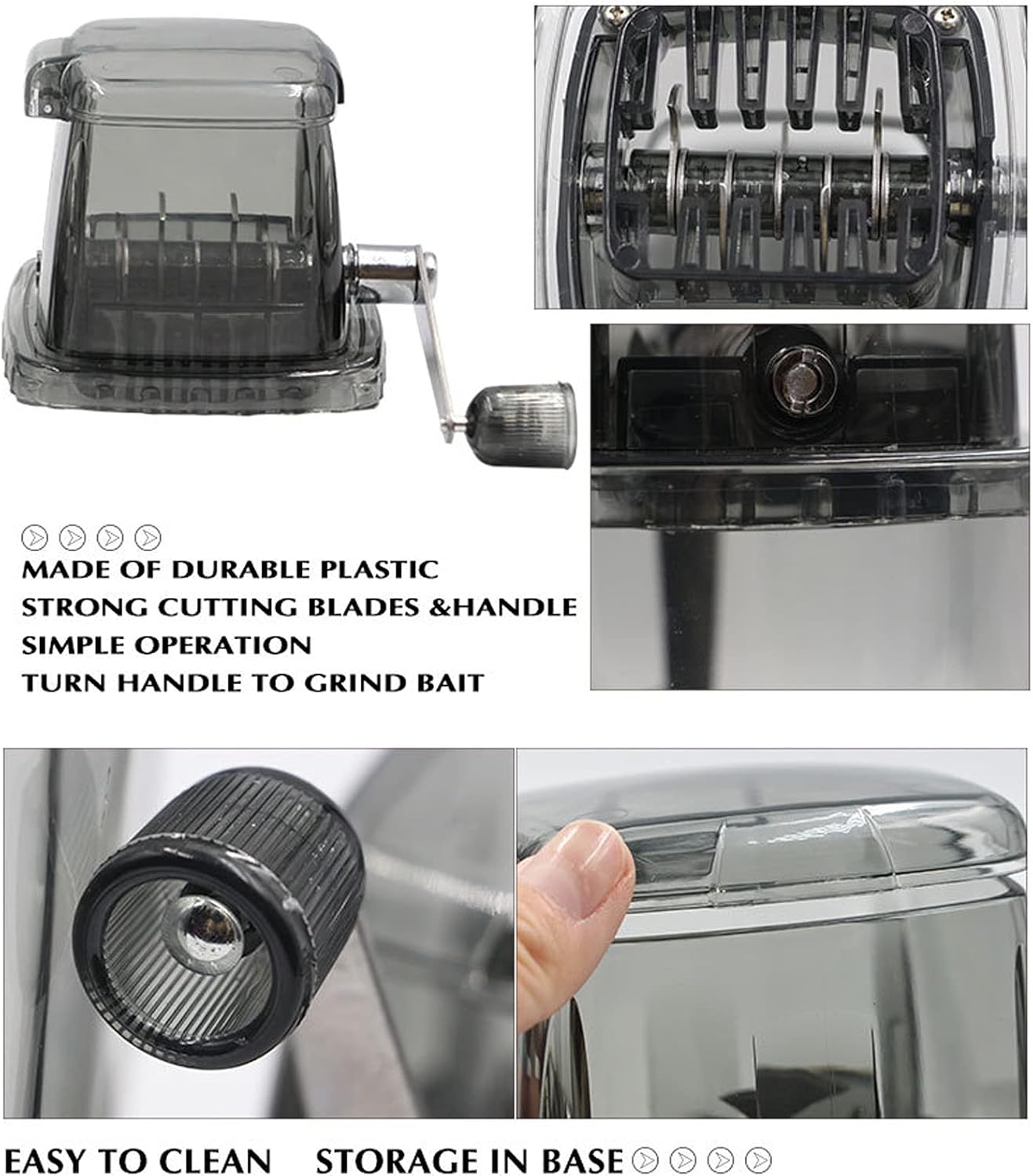 MADE OF DURABLE PLASTIC
STRONG CUTTING BLADES &HANDLE
SIMPLE OPERATION
TURN HANDLE TO GRIND BAIT

EASY TO CLEAN STORAGE IN BASE