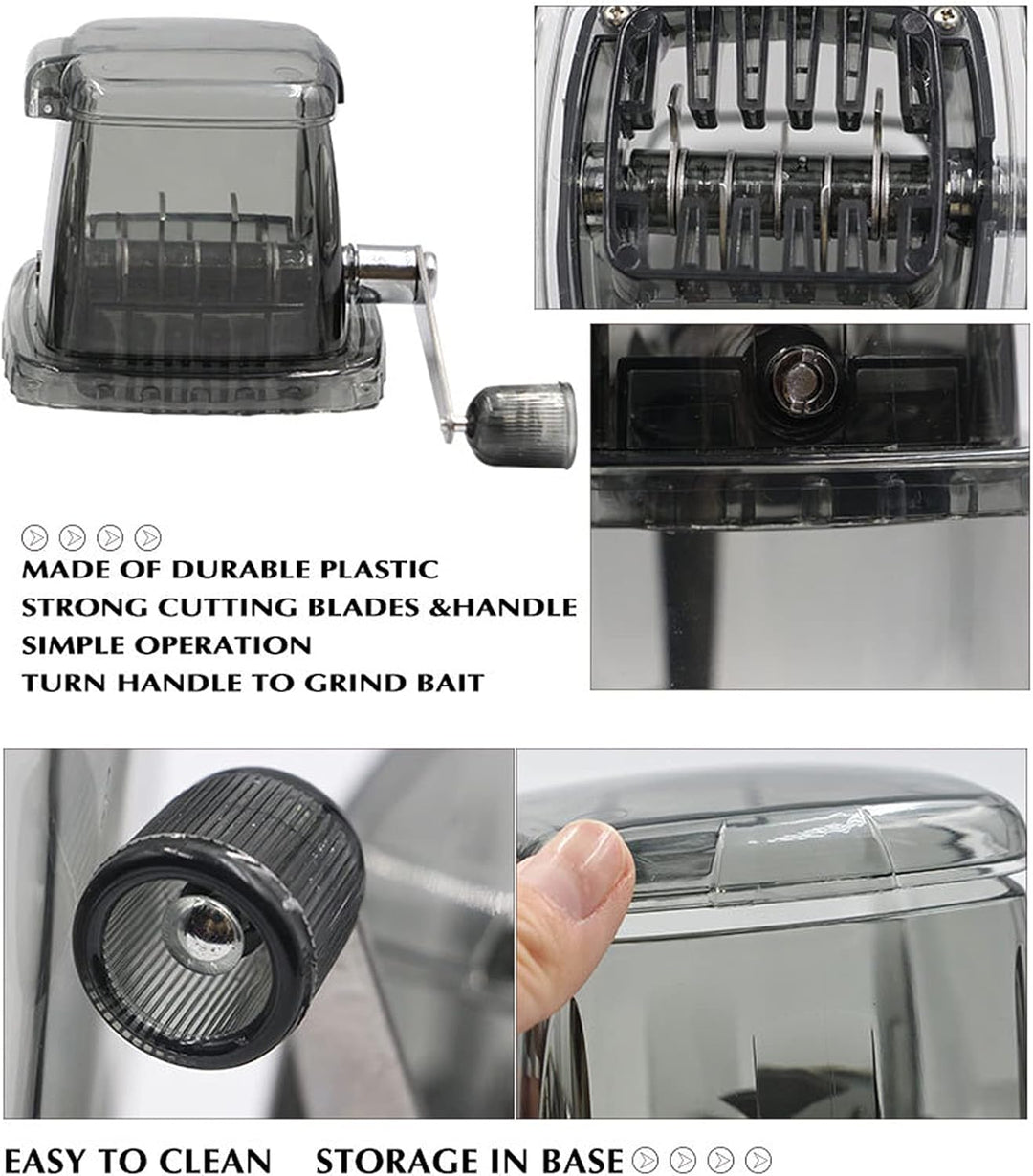 MADE OF DURABLE PLASTIC
STRONG CUTTING BLADES &HANDLE
SIMPLE OPERATION
TURN HANDLE TO GRIND BAIT

EASY TO CLEAN STORAGE IN BASE