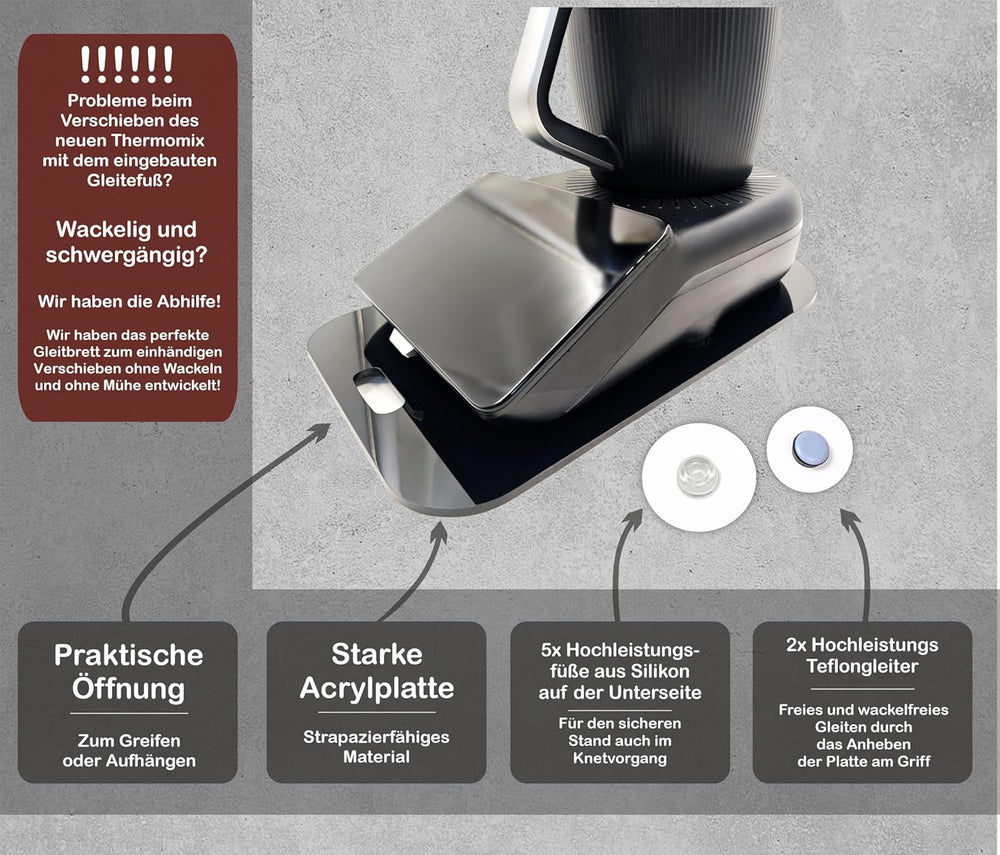 !!!!!!
Probleme beim Verschieben des neuen Thermomix mit dem eingebauten Gleitefuß?

Wackelig und schwergängig?

Wir haben die Abhilfe!

Wir haben das perfekte Gleitbrett zum einhändigen Verschieben ohne Wackeln und ohne Mühe entwickelt!

Praktische Öffnung

Zum Greifen oder Aufhängen

Starke Acrylplatte

Strapazierfähiges Material

5x Hochleistungsfüße aus Silikon auf der Unterseite

Für den sicheren Stand auch im Knetvorgang

2x Hochleistungs Teflongleiter

Freies und wackelfreies Gleiten durch das Anheben der Platte am Griff