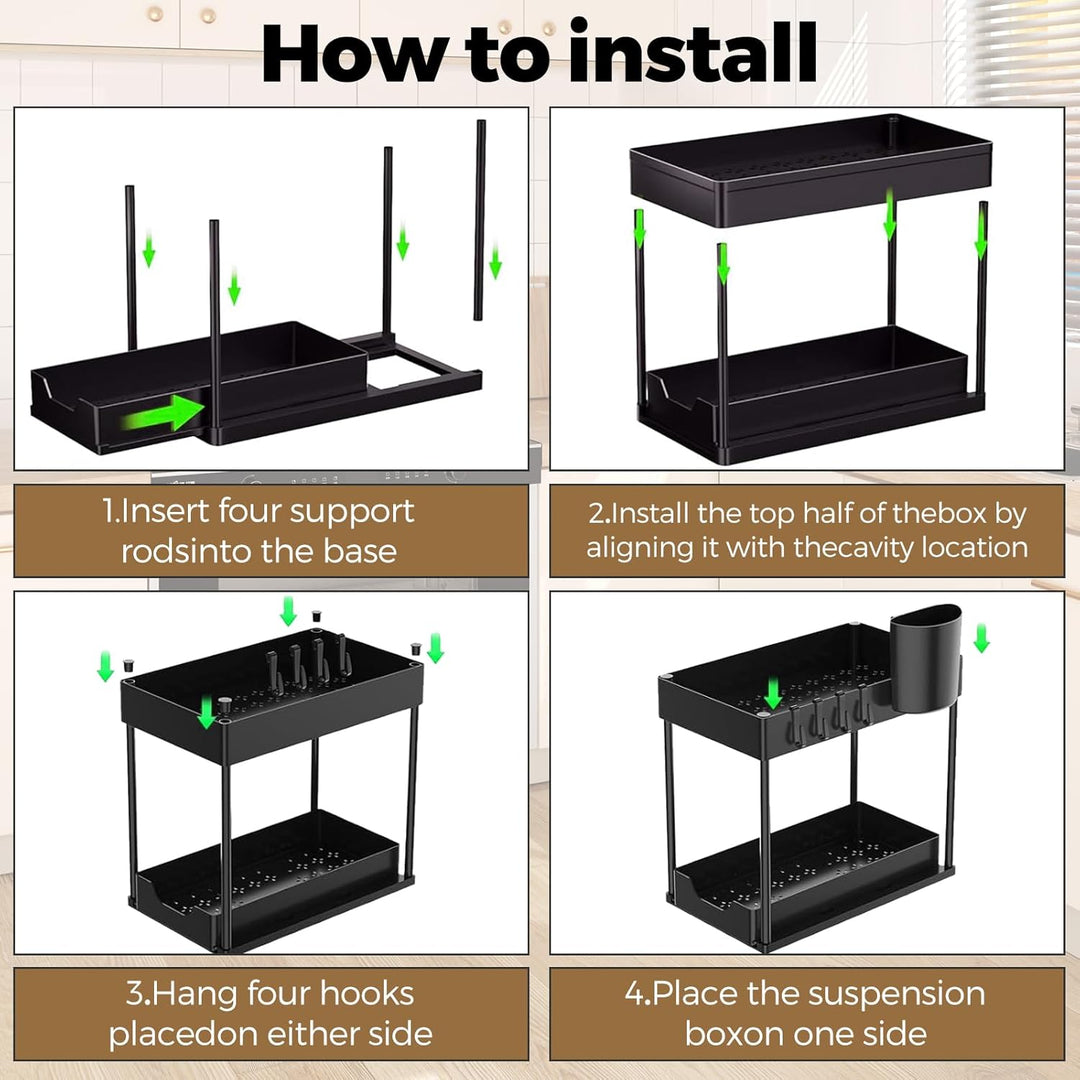 How to install

1.Insert four support rodsinto the base

2.Install the top half of thebox by aligning it with thecavity location

3.Hang four hooks placedon either side

4.Place the suspension boxon one side