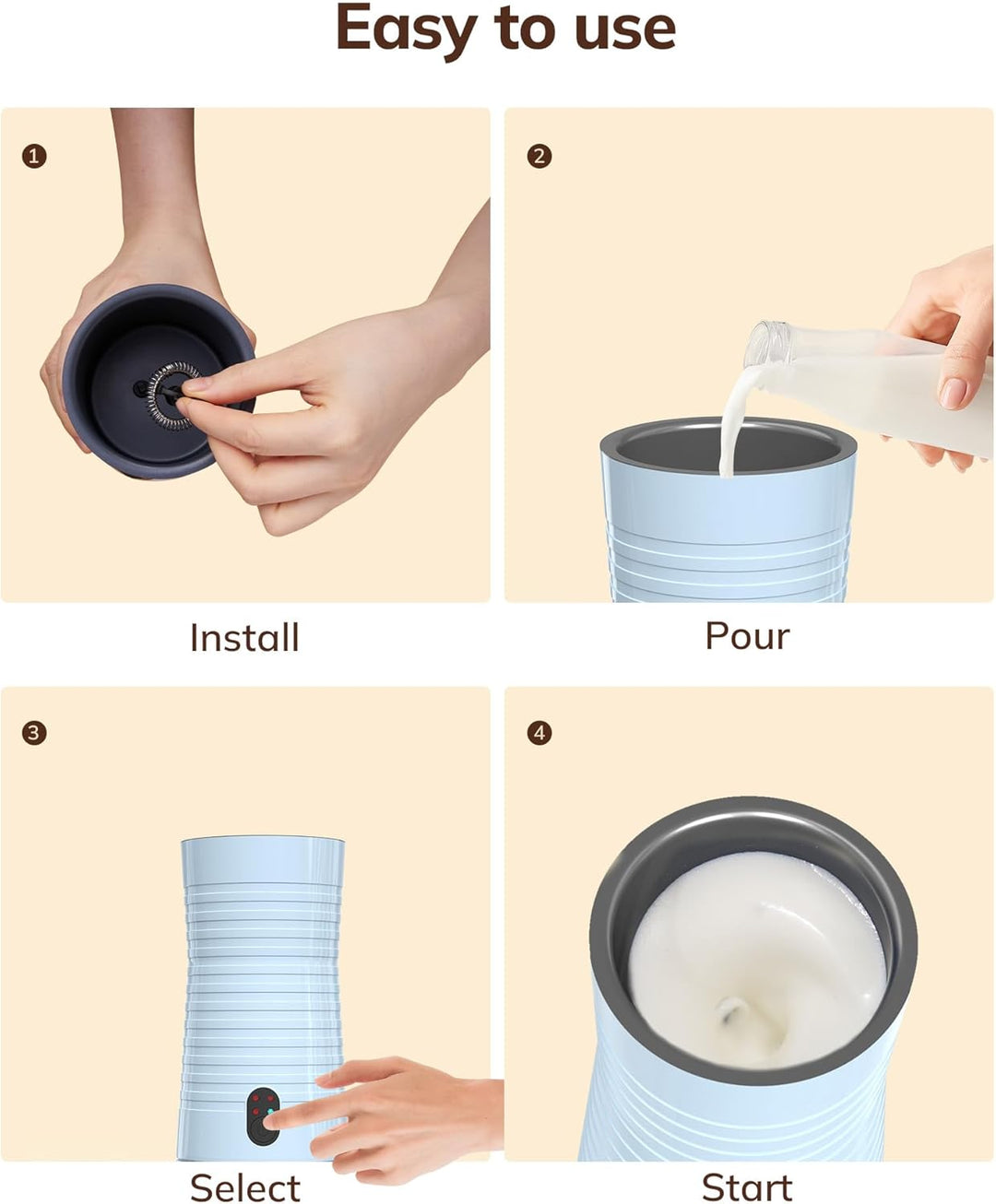 Easy to use

1

Install

2

Pour

3

Select

4

Start