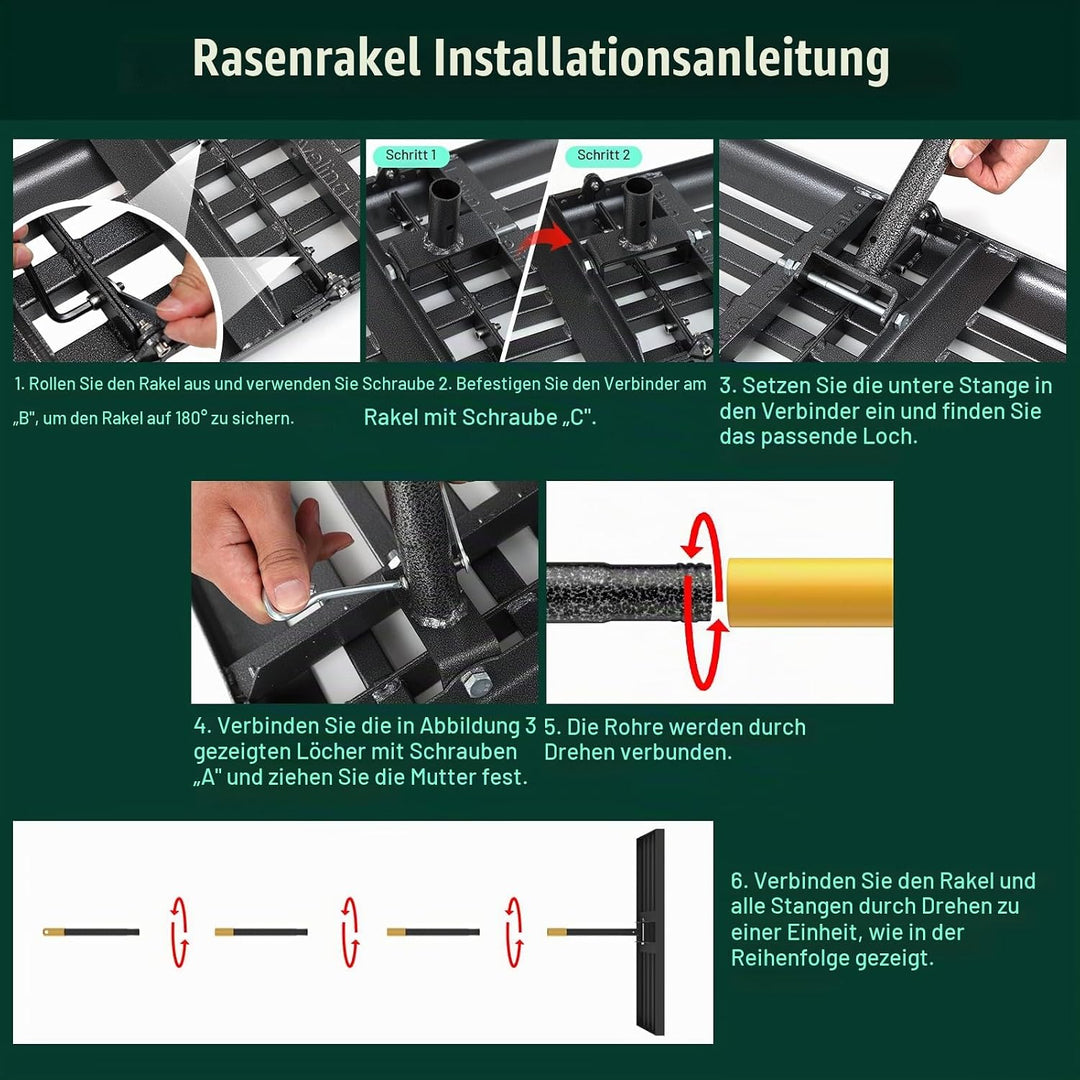 Rasenrakel Installationsanleitung

Schritt 1

Schritt 2

1. Rollen Sie den Rakel aus und verwenden Sie Schraube „B", um den Rakel auf 180° zu sichern.

2. Befestigen Sie den Verbinder am Rakel mit Schraube „C".

3. Setzen Sie die untere Stange in den Verbinder ein und finden Sie das passende Loch.

4. Verbinden Sie die in Abbildung 3 gezeigten Löcher mit Schrauben „A" und ziehen Sie die Mutter fest.

5. Die Rohre werden durch Drehen verbunden.

6. Verbinden Sie den Rakel und alle Stangen durch Drehen zu einer Einheit, wie in der Reihenfolge gezeigt.