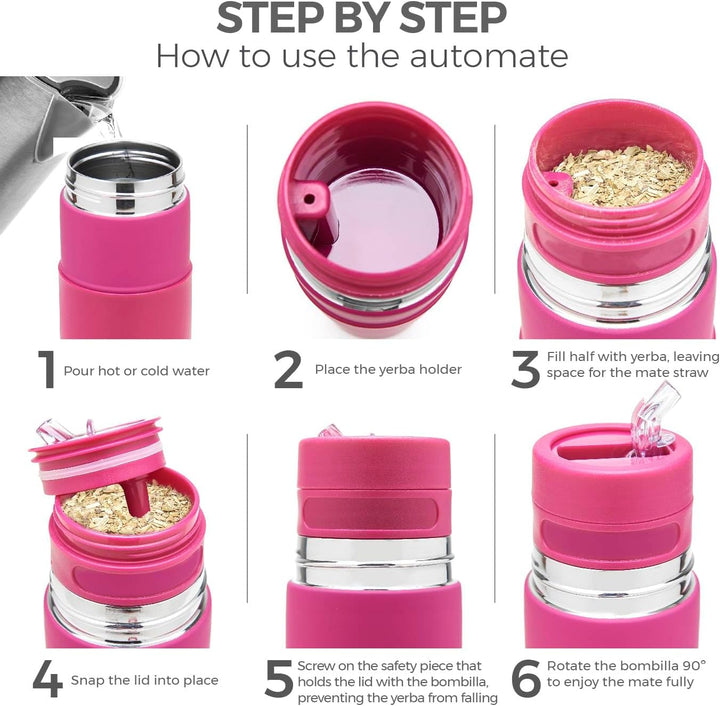 STEP BY STEP
How to use the automate

1 Pour hot or cold water

2 Place the yerba holder

3 Fill half with yerba, leaving space for the mate straw

4 Snap the lid into place

5 Screw on the safety piece that holds the lid with the bombilla, preventing the yerba from falling

6 Rotate the bombilla 90° to enjoy the mate fully