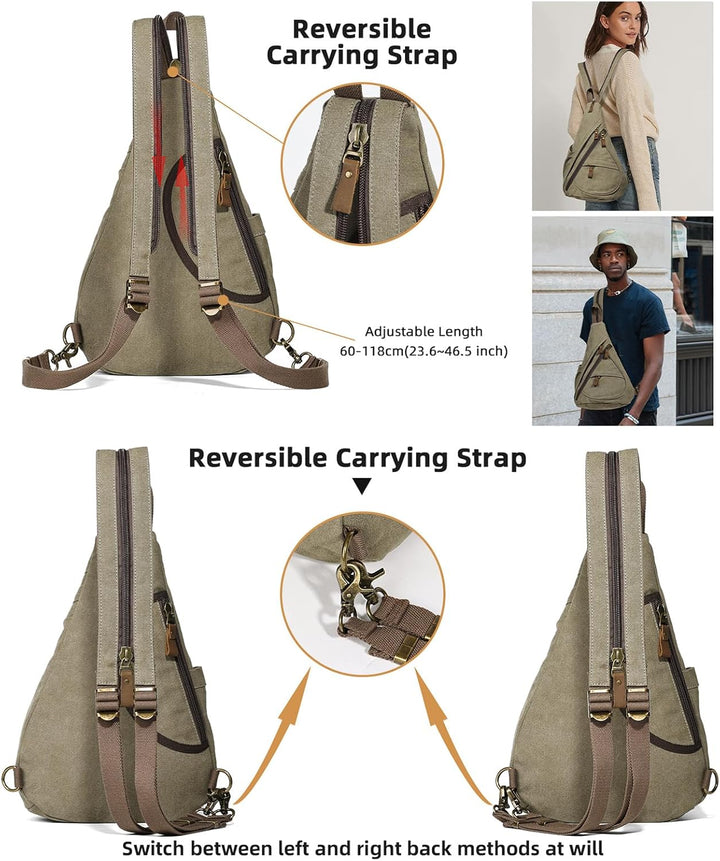 Reversible Carrying Strap

Adjustable Length
60-118cm(23.6~46.5 inch)

Reversible Carrying Strap

Switch between left and right back methods at will