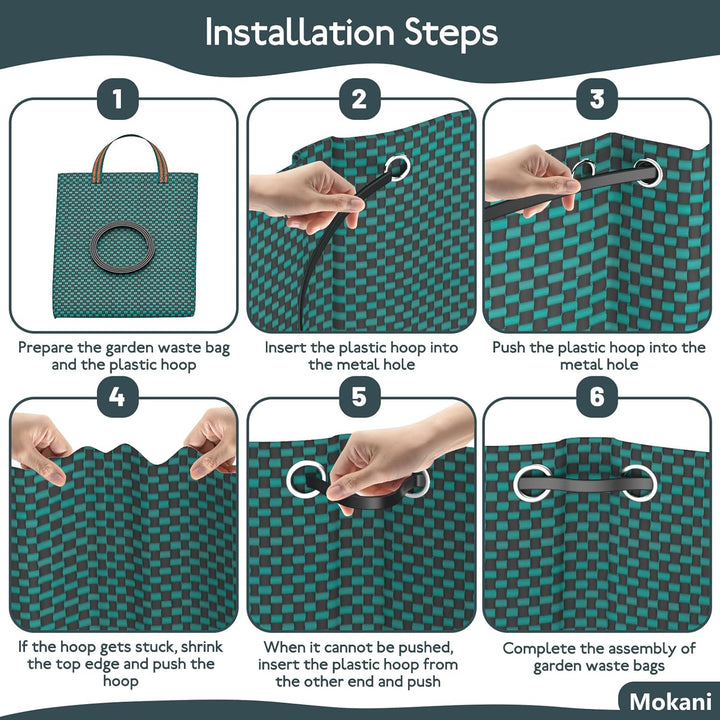 Installation Steps

1

Prepare the garden waste bag and the plastic hoop

2

Insert the plastic hoop into the metal hole

3

Push the plastic hoop into the metal hole

4

If the hoop gets stuck, shrink the top edge and push the hoop

5

When it cannot be pushed, insert the plastic hoop from the other end and push

6

Complete the assembly of garden waste bags

Mokani