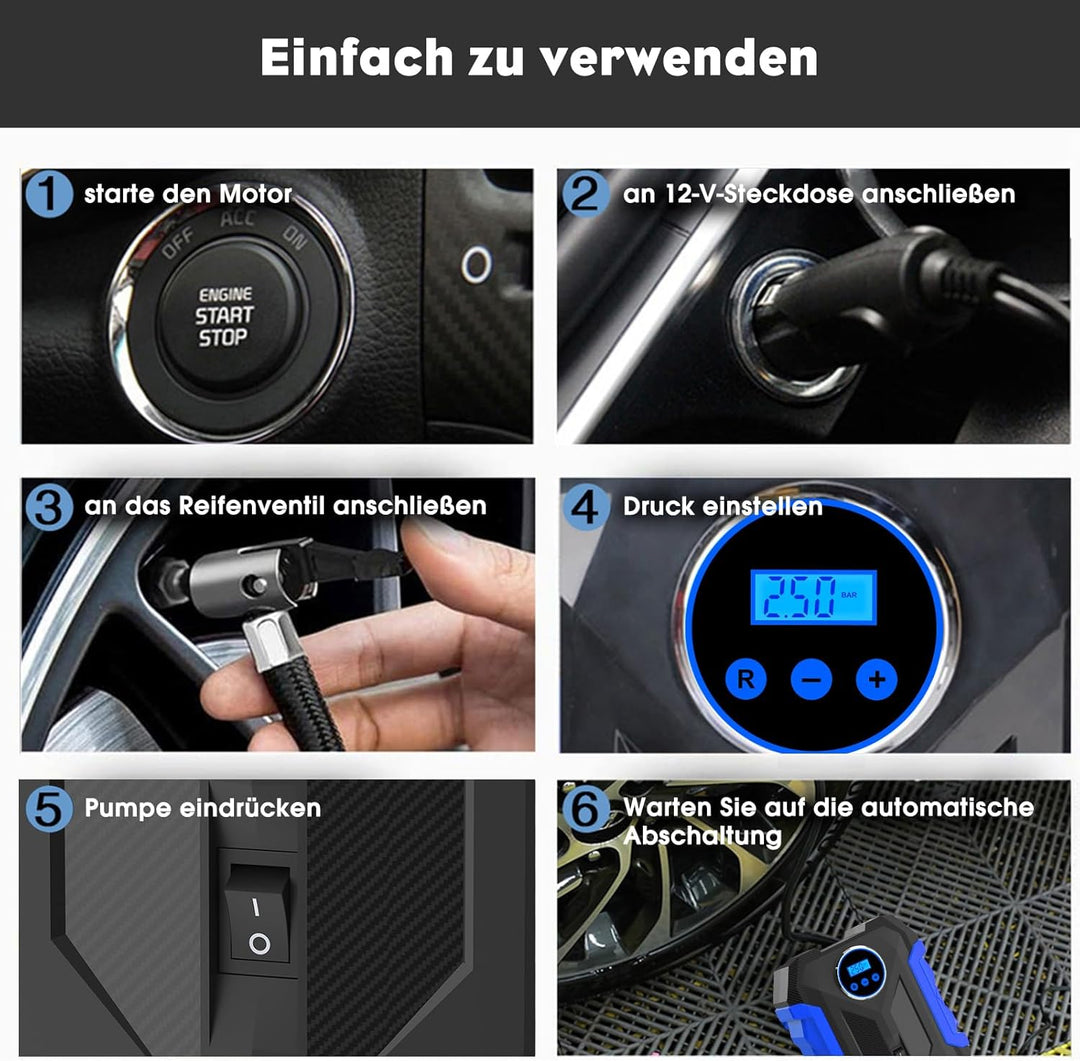 Einfach zu verwenden

1 starte den Motor

OFF ACC ON

ENGINE START STOP

2 an 12-V-Steckdose anschließen

3 an das Reifenventil anschließen

4 Druck einstellen

2.50 BAR

R − +

5 Pumpe eindrücken

I
O

6 Warten Sie auf die automatische Abschaltung