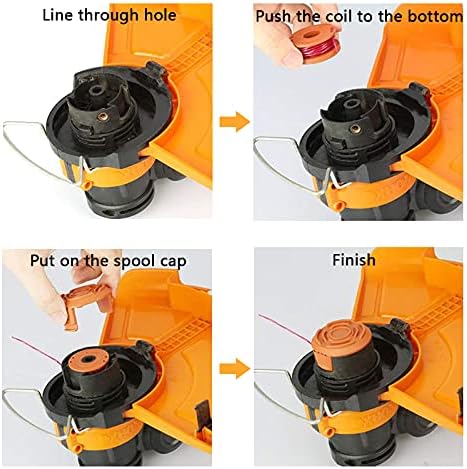 Line through hole

Push the coil to the bottom

Put on the spool cap

Finish