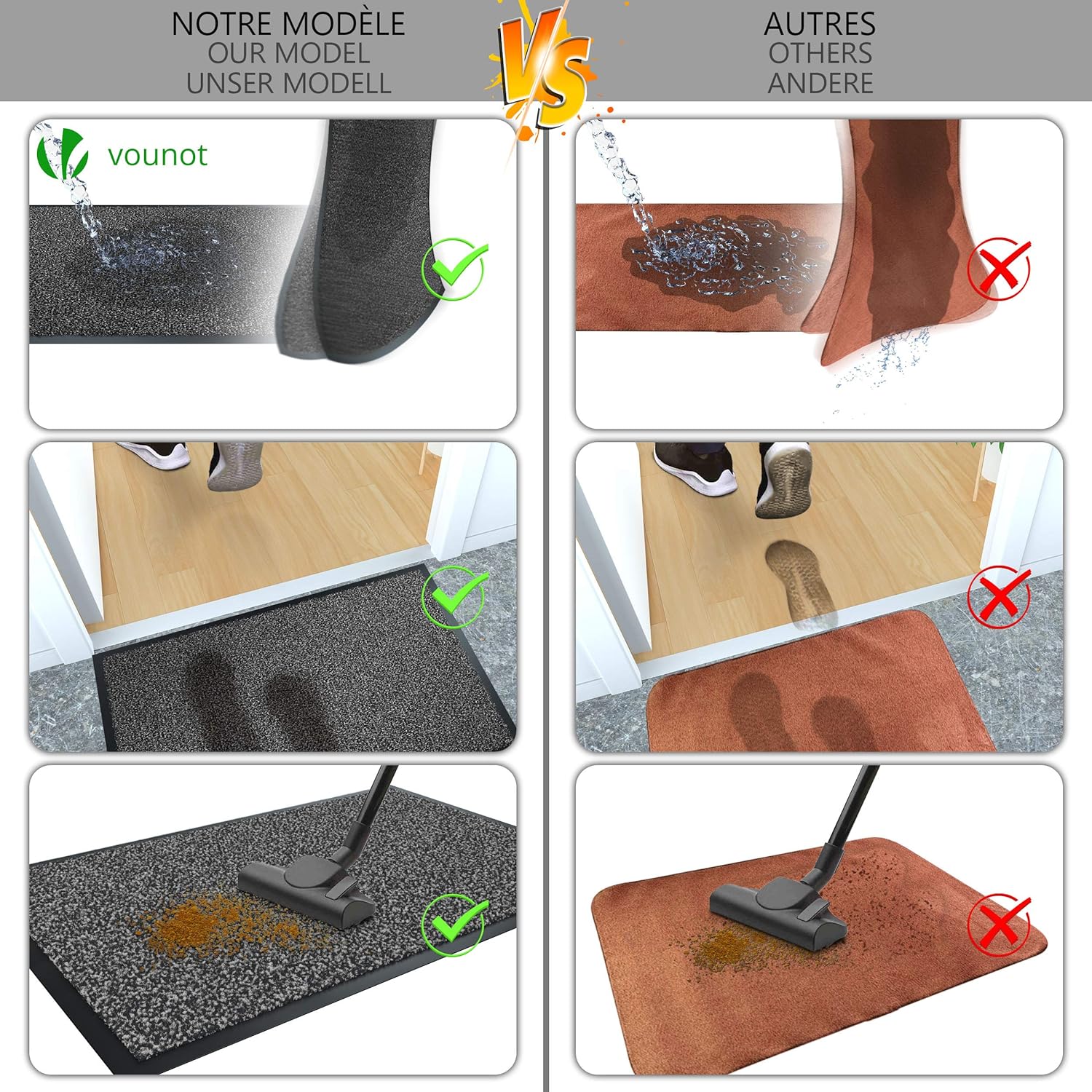 NOTRE MODÈLE
OUR MODEL
UNSER MODELL

VS

AUTRES
OTHERS
ANDERE

vounot