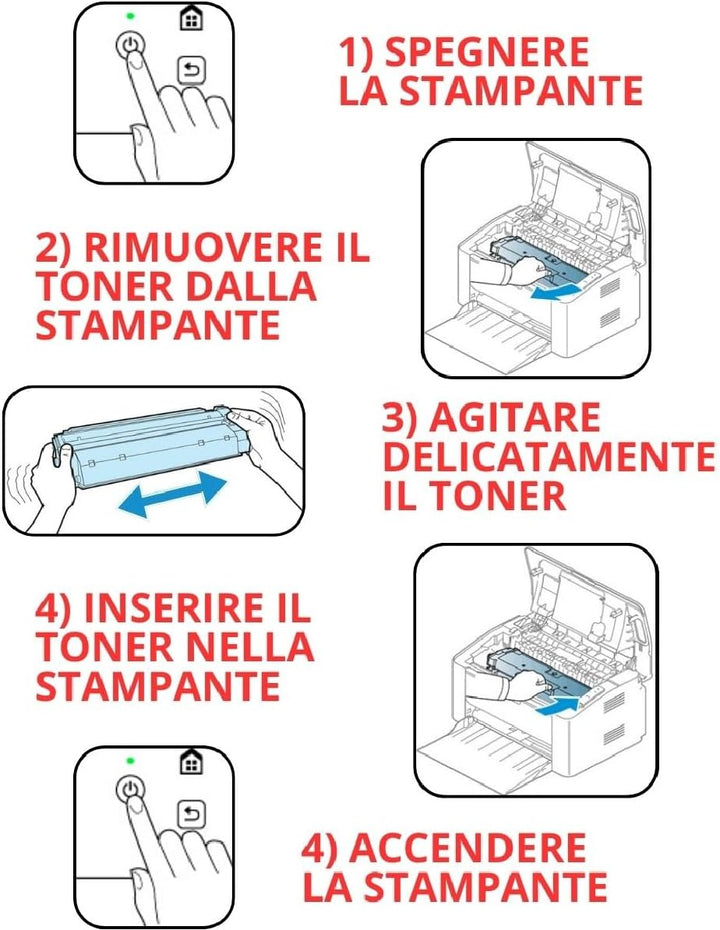 1) SPEGNERE LA STAMPANTE

2) RIMUOVERE IL TONER DALLA STAMPANTE

3) AGITARE DELICATAMENTE IL TONER

4) INSERIRE IL TONER NELLA STAMPANTE

4) ACCENDERE LA STAMPANTE