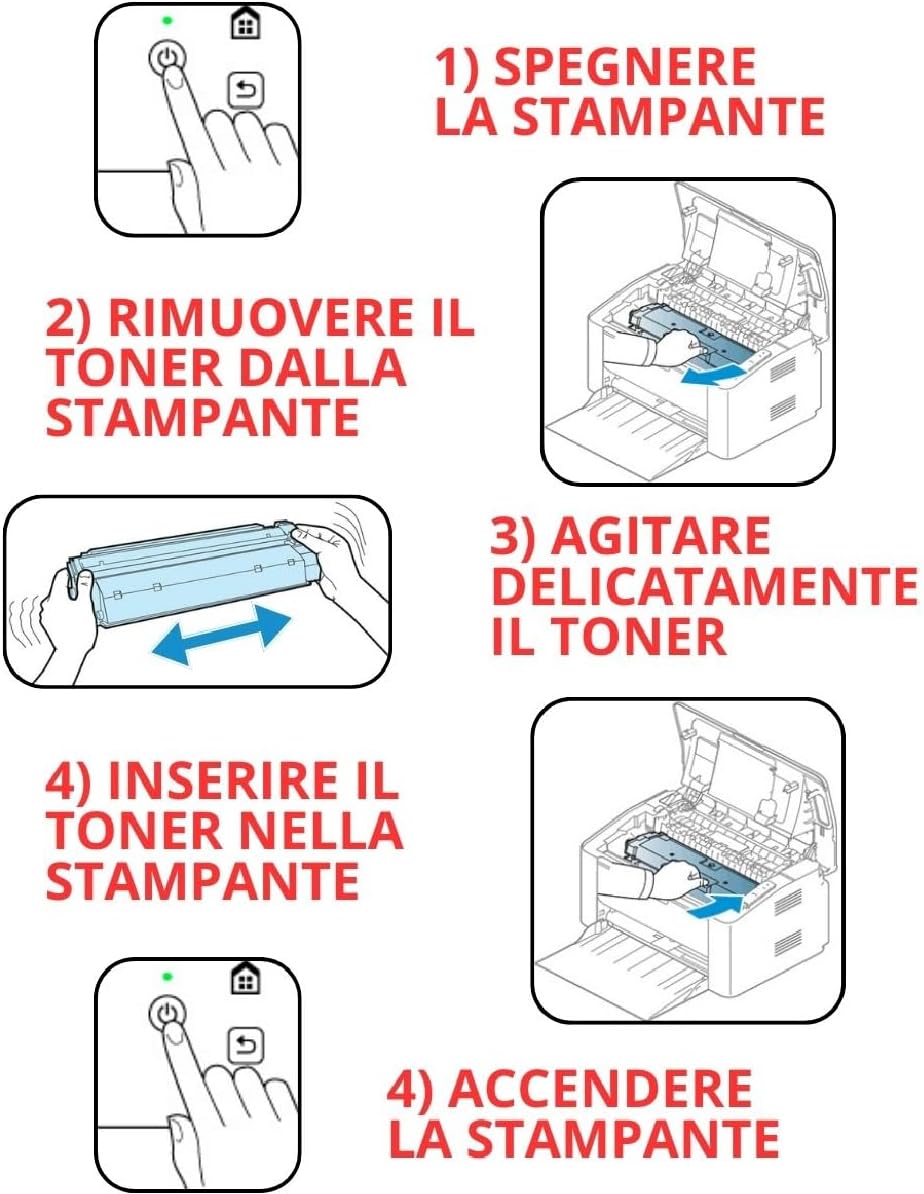 1) SPEGNERE LA STAMPANTE

2) RIMUOVERE IL TONER DALLA STAMPANTE

3) AGITARE DELICATAMENTE IL TONER

4) INSERIRE IL TONER NELLA STAMPANTE

4) ACCENDERE LA STAMPANTE