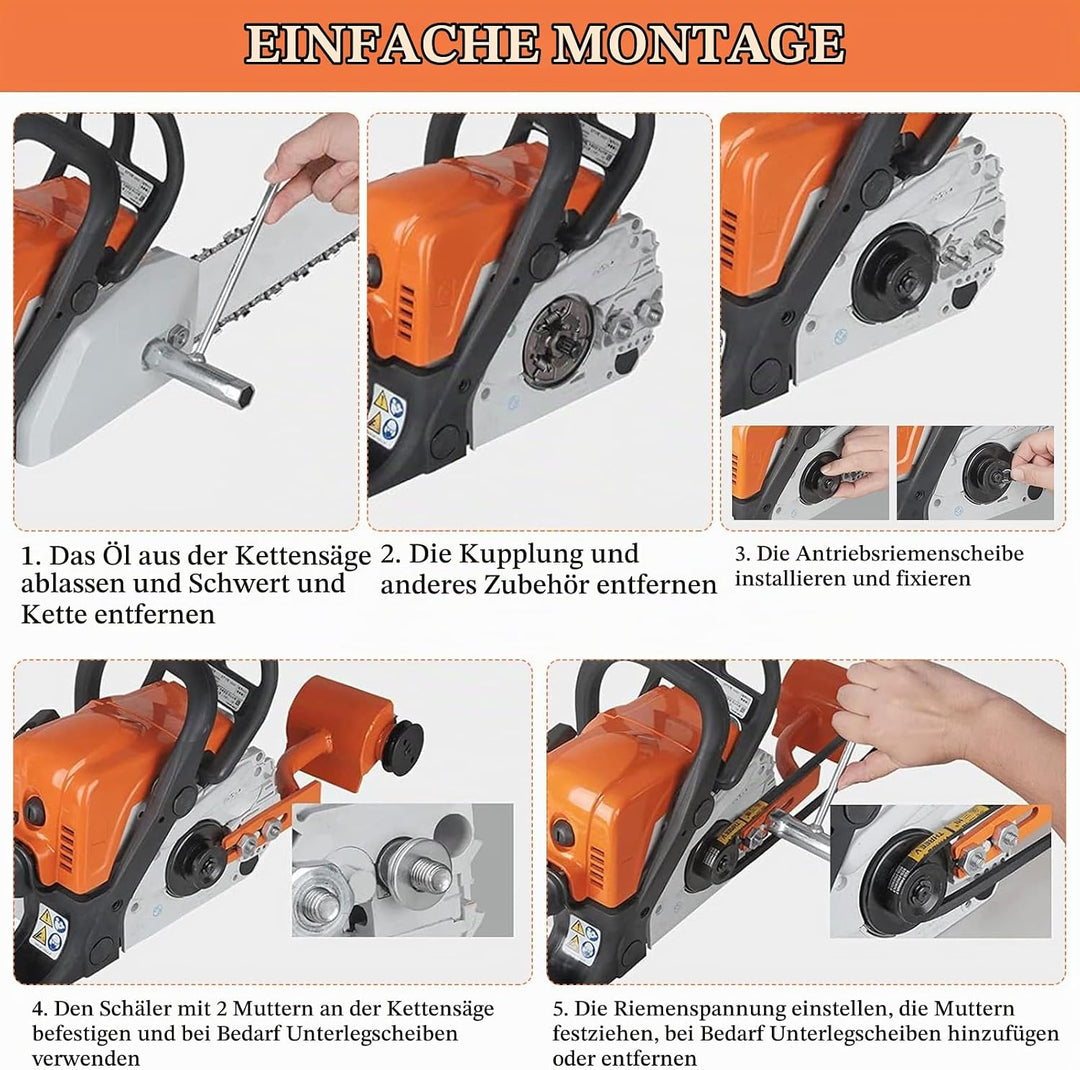 EINFACHE MONTAGE

1. Das Öl aus der Kettensäge ablassen und Schwert und Kette entfernen

2. Die Kupplung und anderes Zubehör entfernen

3. Die Antriebsriemenscheibe installieren und fixieren

4. Den Schäler mit 2 Muttern an der Kettensäge befestigen und bei Bedarf Unterlegscheiben verwenden

5. Die Riemenspannung einstellen, die Muttern festziehen, bei Bedarf Unterlegscheiben hinzufügen oder entfernen