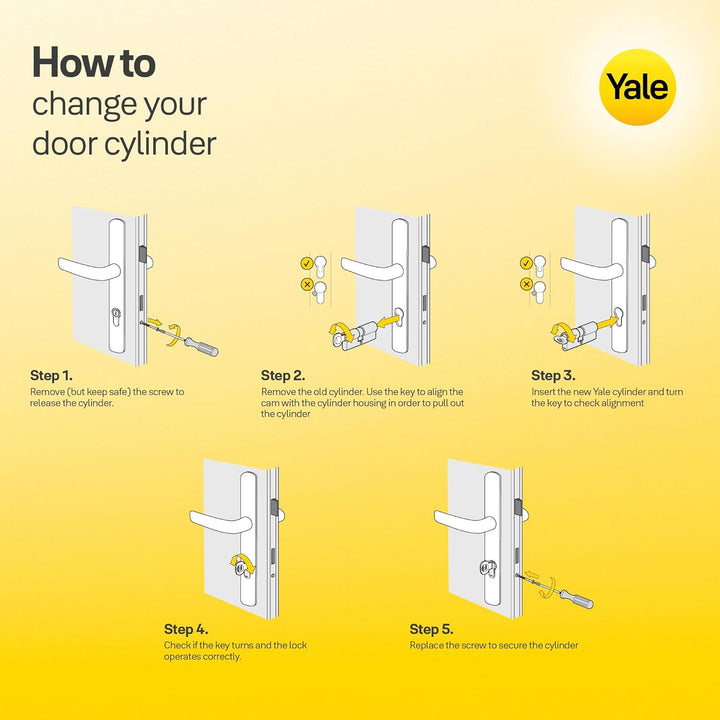 How to
change your
door cylinder

Yale

Step 1.
Remove (but keep safe) the screw to release the cylinder.

Step 2.
Remove the old cylinder. Use the key to align the cam with the cylinder housing in order to pull out the cylinder

Step 3.
Insert the new Yale cylinder and turn the key to check alignment

Step 4.
Check if the key turns and the lock operates correctly.

Step 5.
Replace the screw to secure the cylinder