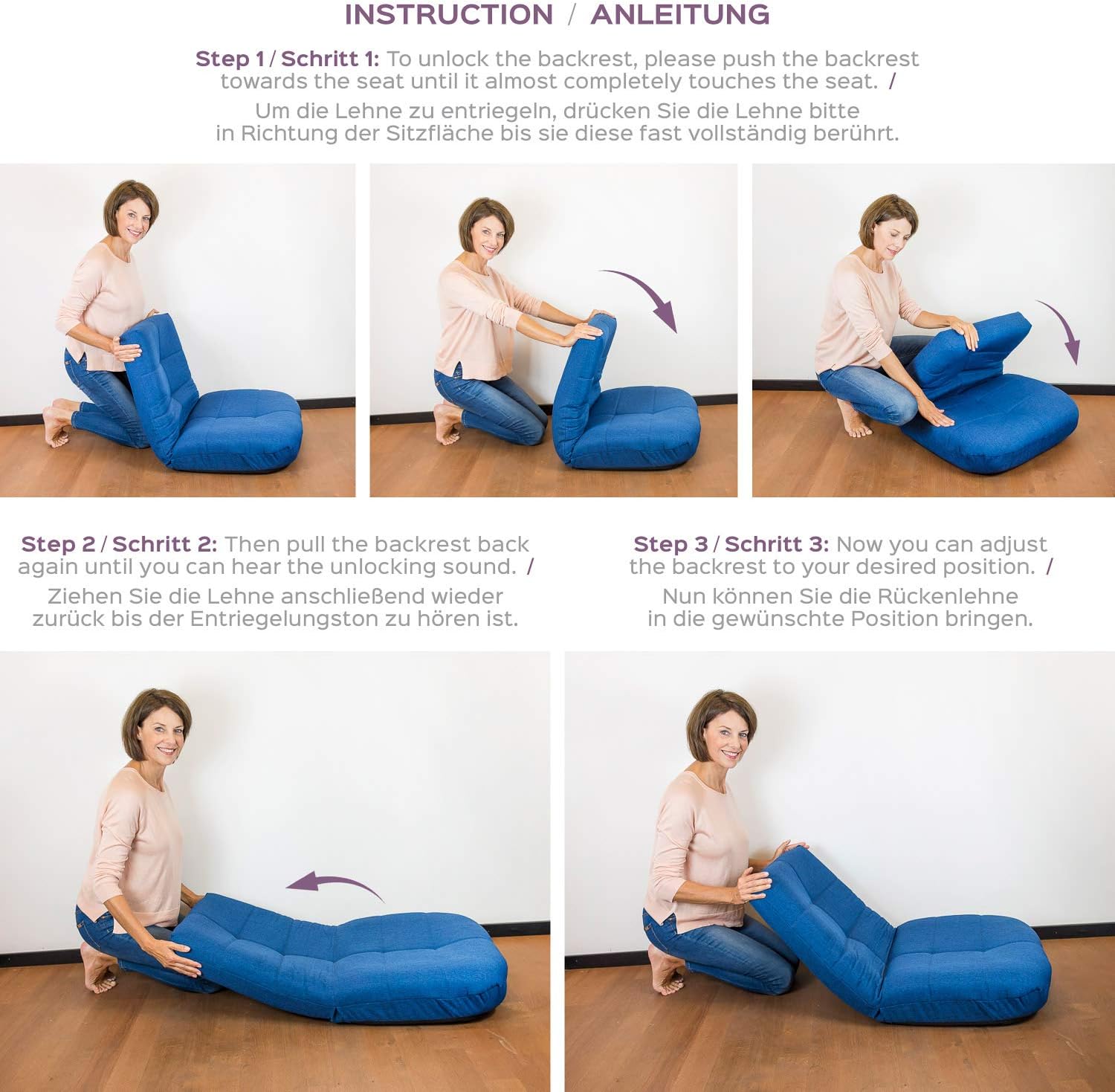 INSTRUCTION / ANLEITUNG

Step 1 / Schritt 1: To unlock the backrest, please push the backrest towards the seat until it almost completely touches the seat. /

Um die Lehne zu entriegeln, drücken Sie die Lehne bitte in Richtung der Sitzfläche bis sie diese fast vollständig berührt.

Step 2 / Schritt 2: Then pull the backrest back again until you can hear the unlocking sound. /

Ziehen Sie die Lehne anschließend wieder zurück bis der Entriegelungston zu hören ist.

Step 3 / Schritt 3: Now you can adjust the backrest to your desired position. /

Nun können Sie die Rückenlehne in die gewünschte Position bringen.