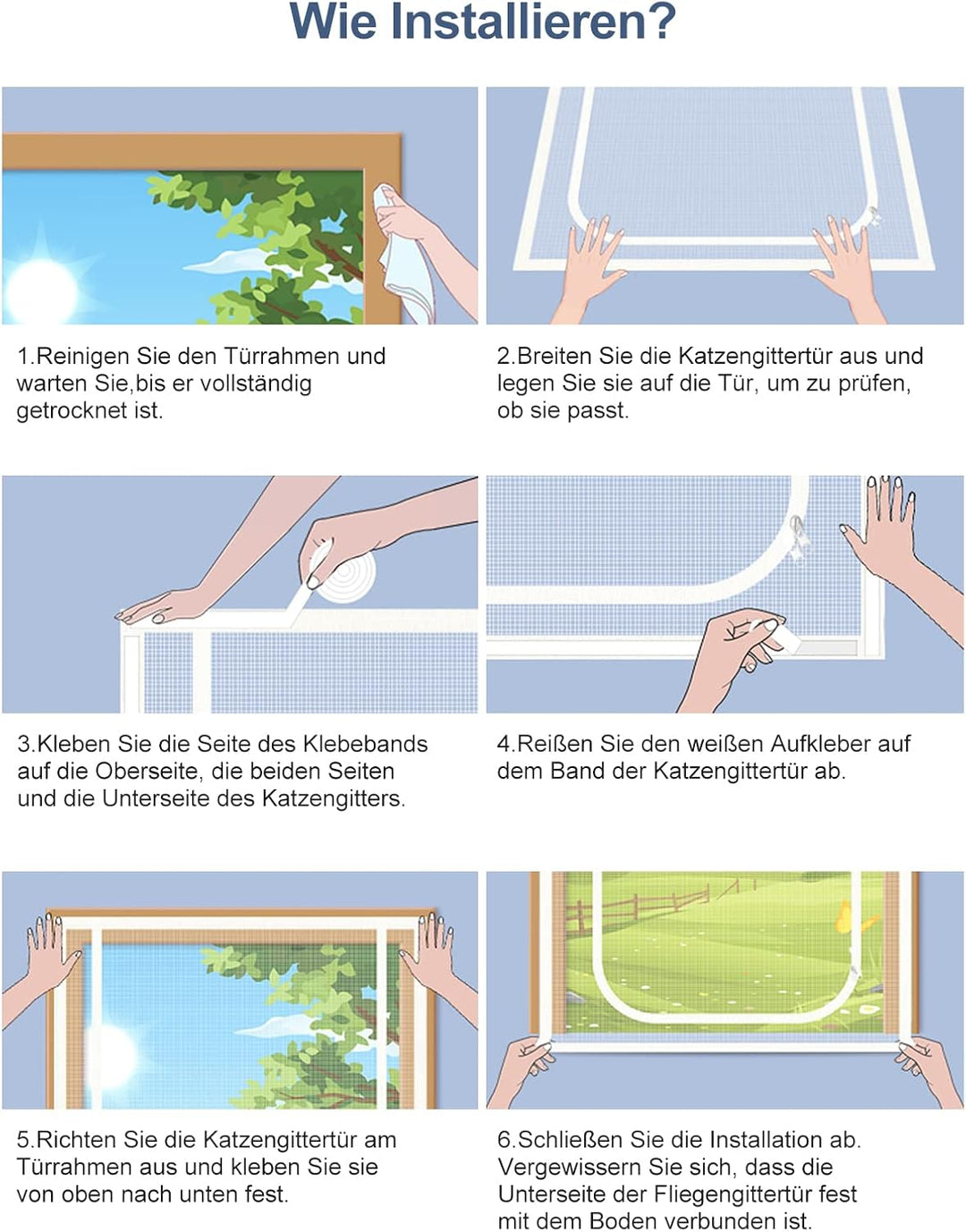 Wie Installieren?

1.Reinigen Sie den Türrahmen und warten Sie,bis er vollständig getrocknet ist.

2.Breiten Sie die Katzengittertür aus und legen Sie sie auf die Tür, um zu prüfen, ob sie passt.

3.Kleben Sie die Seite des Klebebands auf die Oberseite, die beiden Seiten und die Unterseite des Katzengitters.

4.Reißen Sie den weißen Aufkleber auf dem Band der Katzengittertür ab.

5.Richten Sie die Katzengittertür am Türrahmen aus und kleben Sie sie von oben nach unten fest.

6.Schließen Sie die Installation ab. Vergewissern Sie sich, dass die Unterseite der Fliegengittertür fest mit dem Boden verbunden ist.