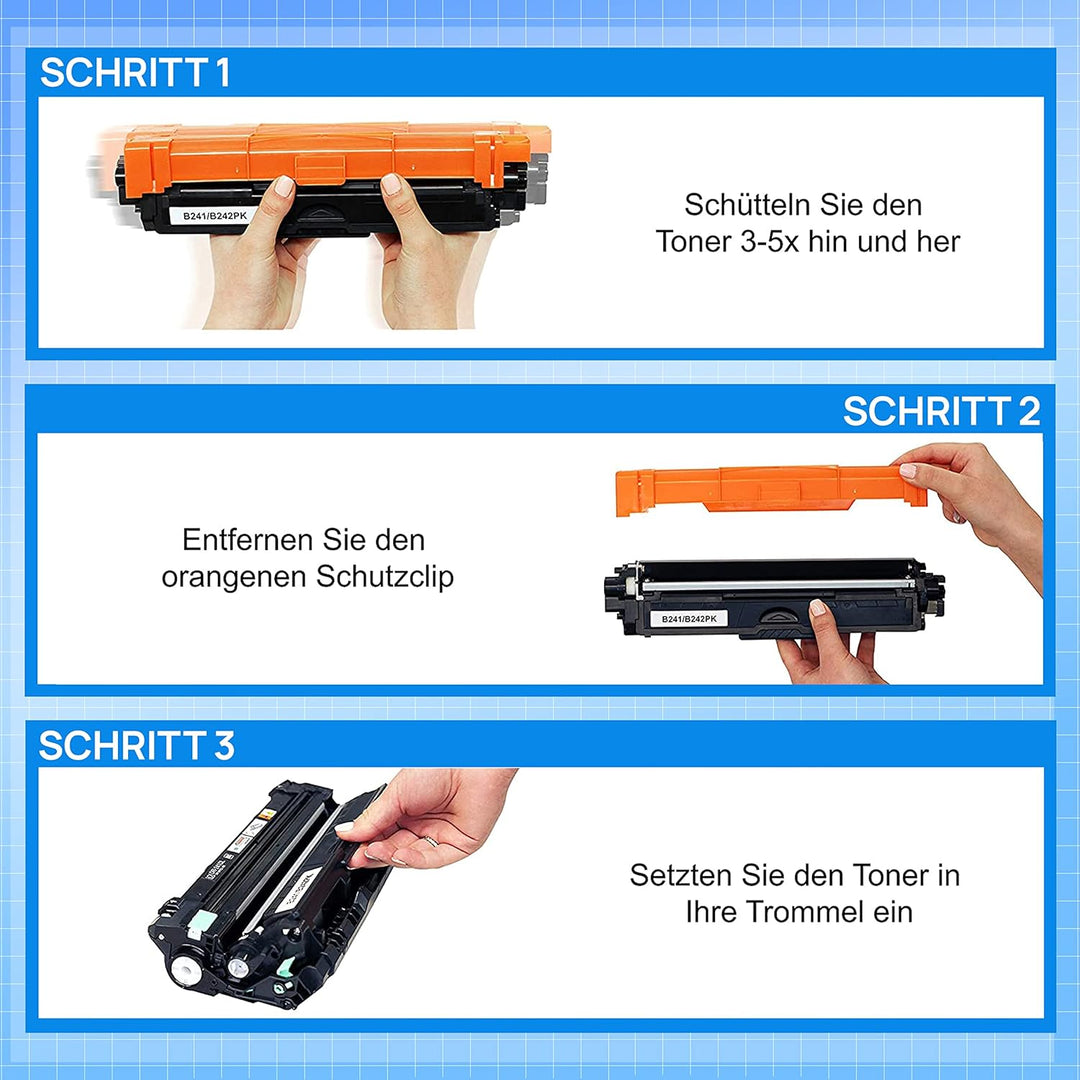 SCHRITT 1

B241/B242PK

Schütteln Sie den Toner 3-5x hin und her

SCHRITT 2

Entfernen Sie den orangenen Schutzclip

B241/B242PK

SCHRITT 3

Setzten Sie den Toner in Ihre Trommel ein