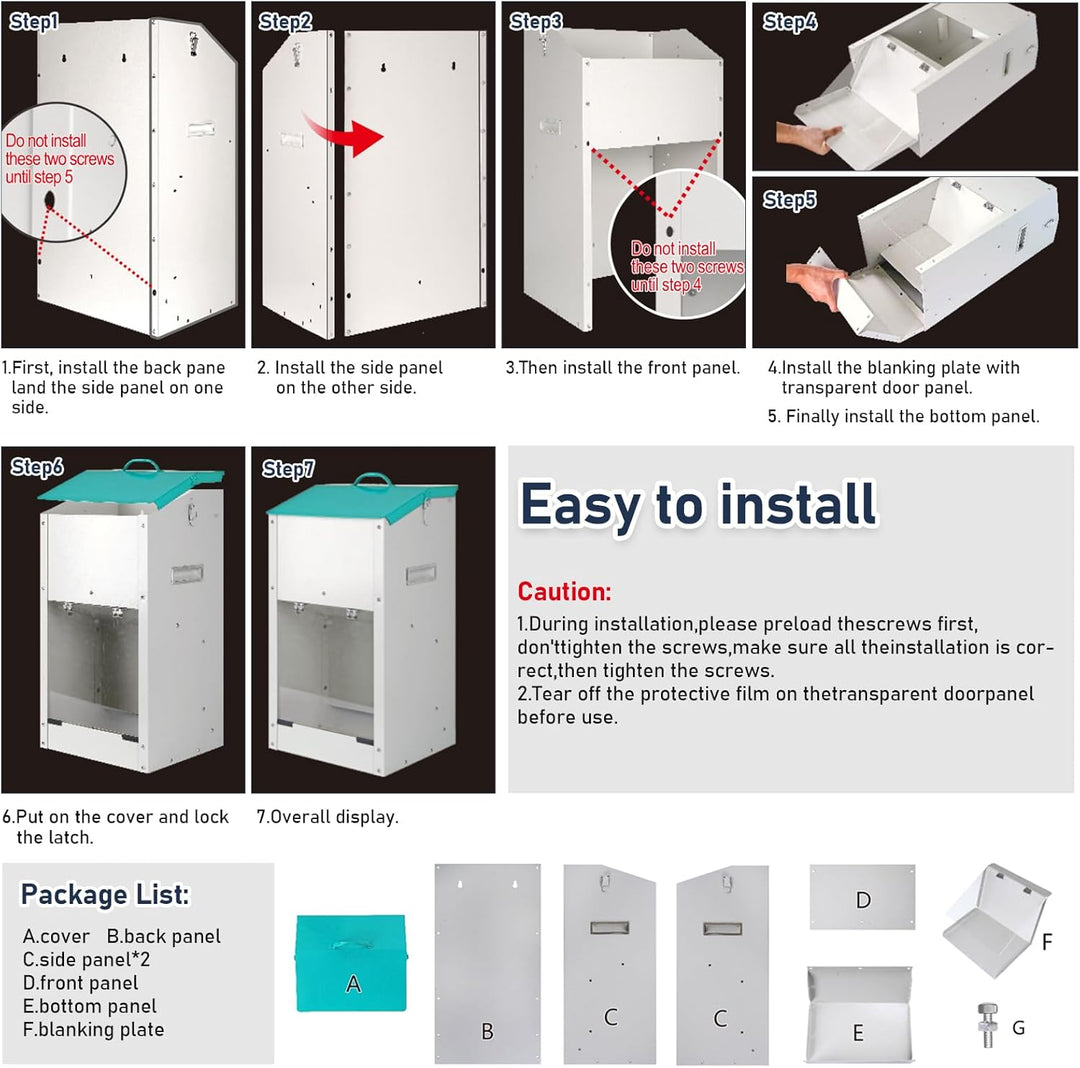 Step1

Do not install these two screws until step 5

Step2

Step3

Do not install these two screws until step 4

Step4

Step5

1.First, install the back pane land the side panel on one side.

2. Install the side panel on the other side.

3.Then install the front panel.

4.Install the blanking plate with transparent door panel.

5. Finally install the bottom panel.

Step6

Step7

Easy to install

Caution:

1.During installation,please preload thescrews first, don'ttighten the screws,make sure all theinstallation is correct,then tighten the screws.
2.Tear off the protective film on thetransparent doorpanel before use.

6.Put on the cover and lock the latch.

7.Overall display.

Package List:

A.cover B.back panel
C.side panel*2
D.front panel
E.bottom panel
F.blanking plate

A

B

C

C

D

E

F

G