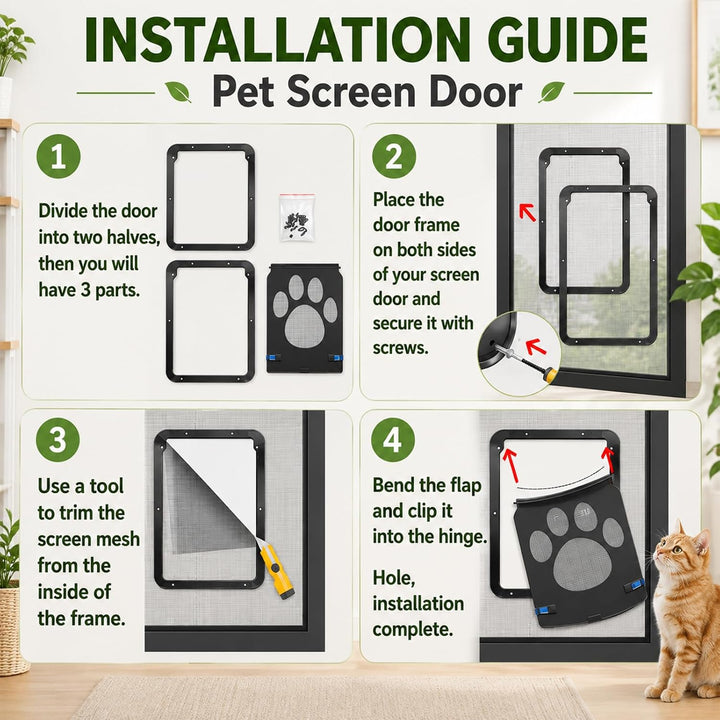 INSTALLATION GUIDE
Pet Screen Door

1
Divide the door into two halves, then you will have 3 parts.

2
Place the door frame on both sides of your screen door and secure it with screws.

3
Use a tool to trim the screen mesh from the inside of the frame.

4
Bend the flap and clip it into the hinge.

Hole, installation complete.