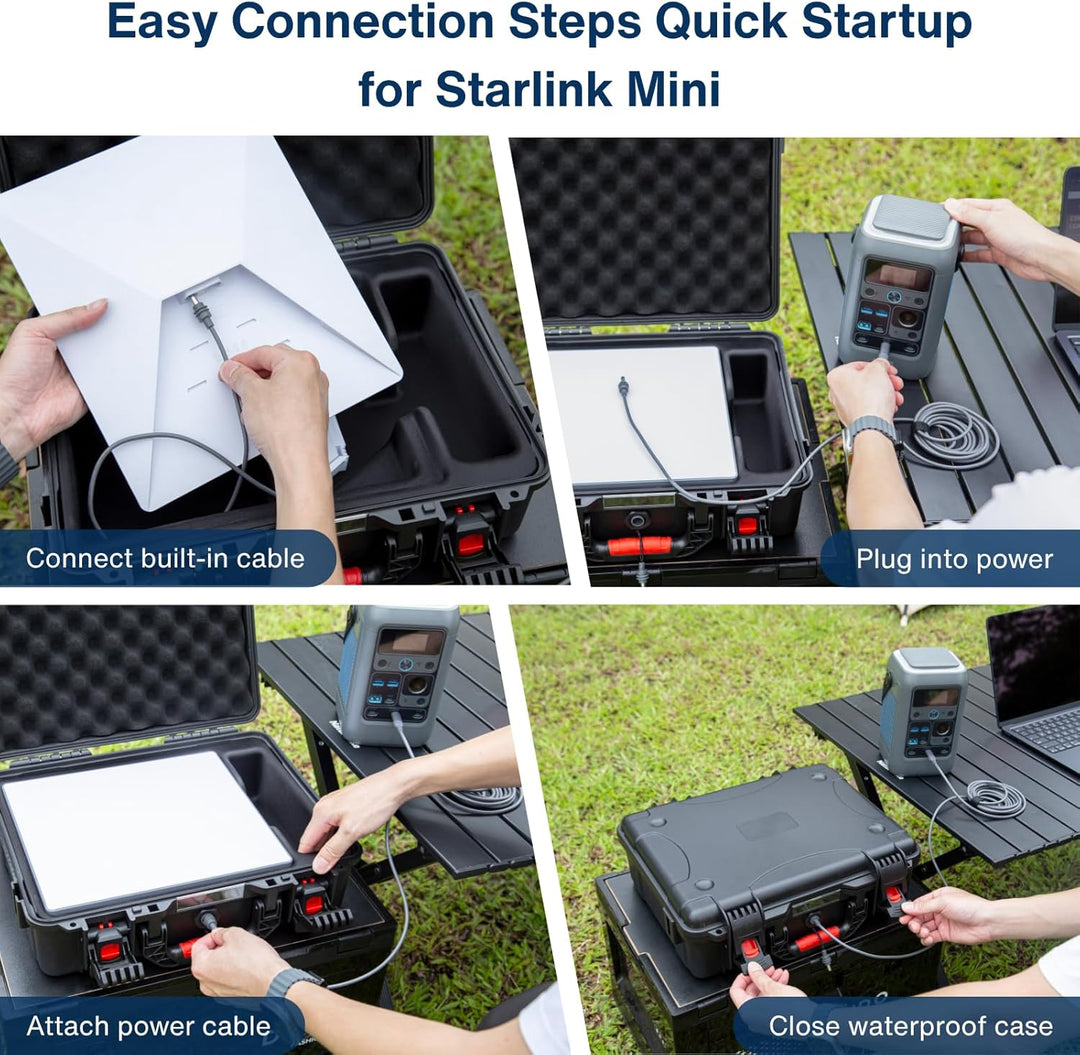 Easy Connection Steps Quick Startup for Starlink Mini

Connect built-in cable

Plug into power

Attach power cable

Close waterproof case