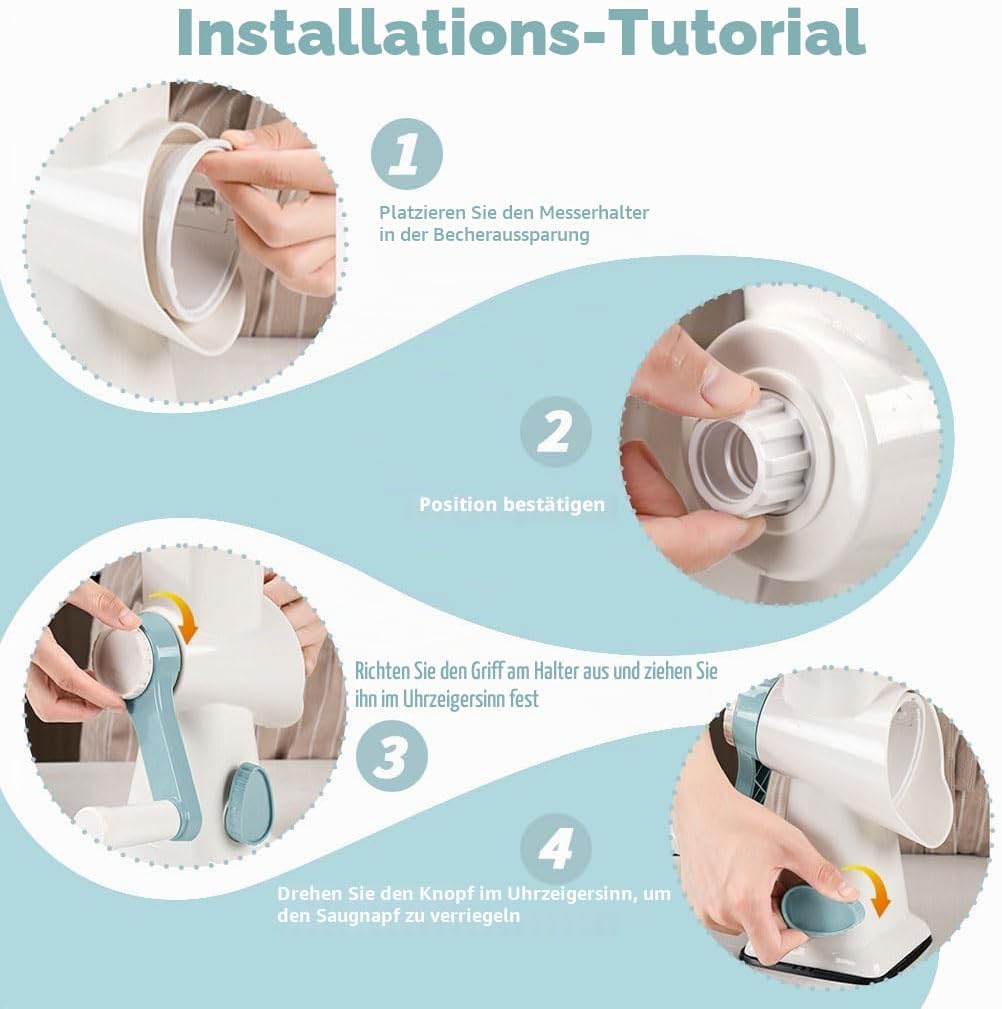 Installations-Tutorial

1

Platzieren Sie den Messerhalter in der Becheraussparung

2

Position bestätigen

Richten Sie den Griff am Halter aus und ziehen Sie ihn im Uhrzeigersinn fest

3

4

Drehen Sie den Knopf im Uhrzeigersinn, um den Saugnapf zu verriegeln