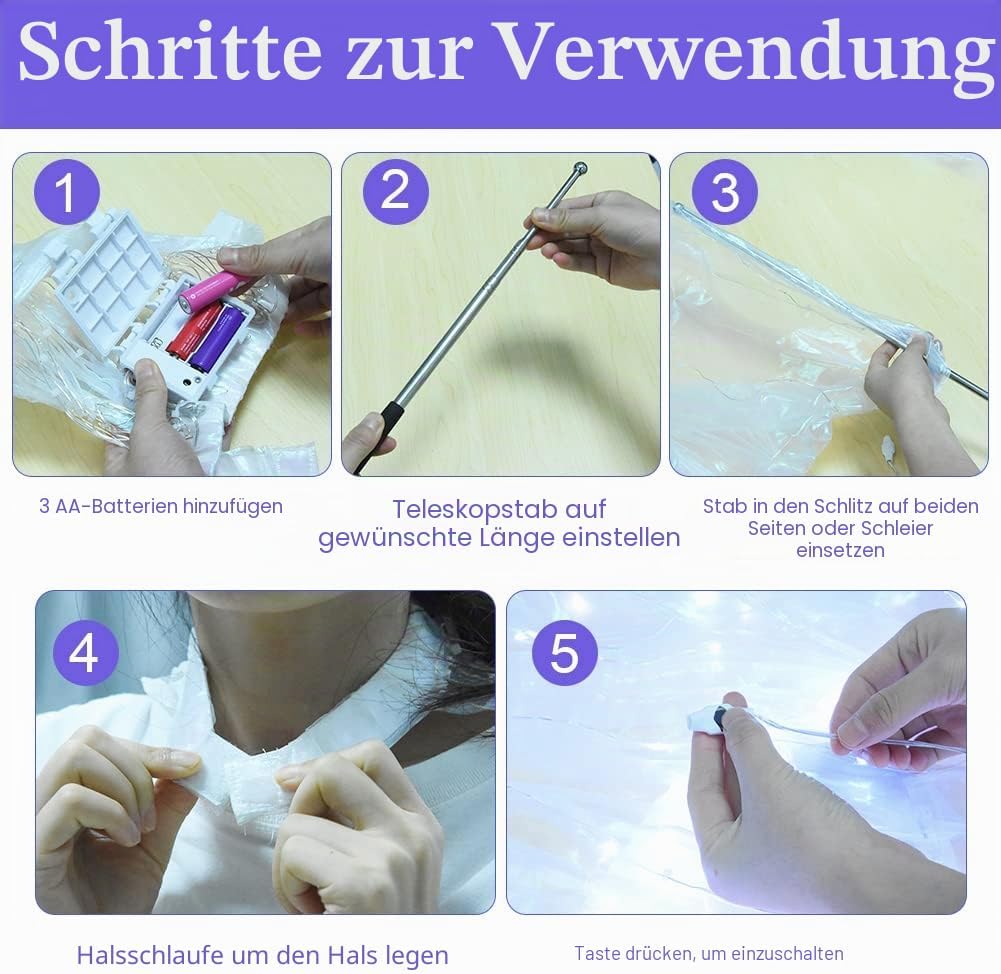 Schritte zur Verwendung

1

3 AA-Batterien hinzufügen

2

Teleskopstab auf gewünschte Länge einstellen

3

Stab in den Schlitz auf beiden Seiten oder Schleier einsetzen

4

Halsschlaufe um den Hals legen

5

Taste drücken, um einzuschalten