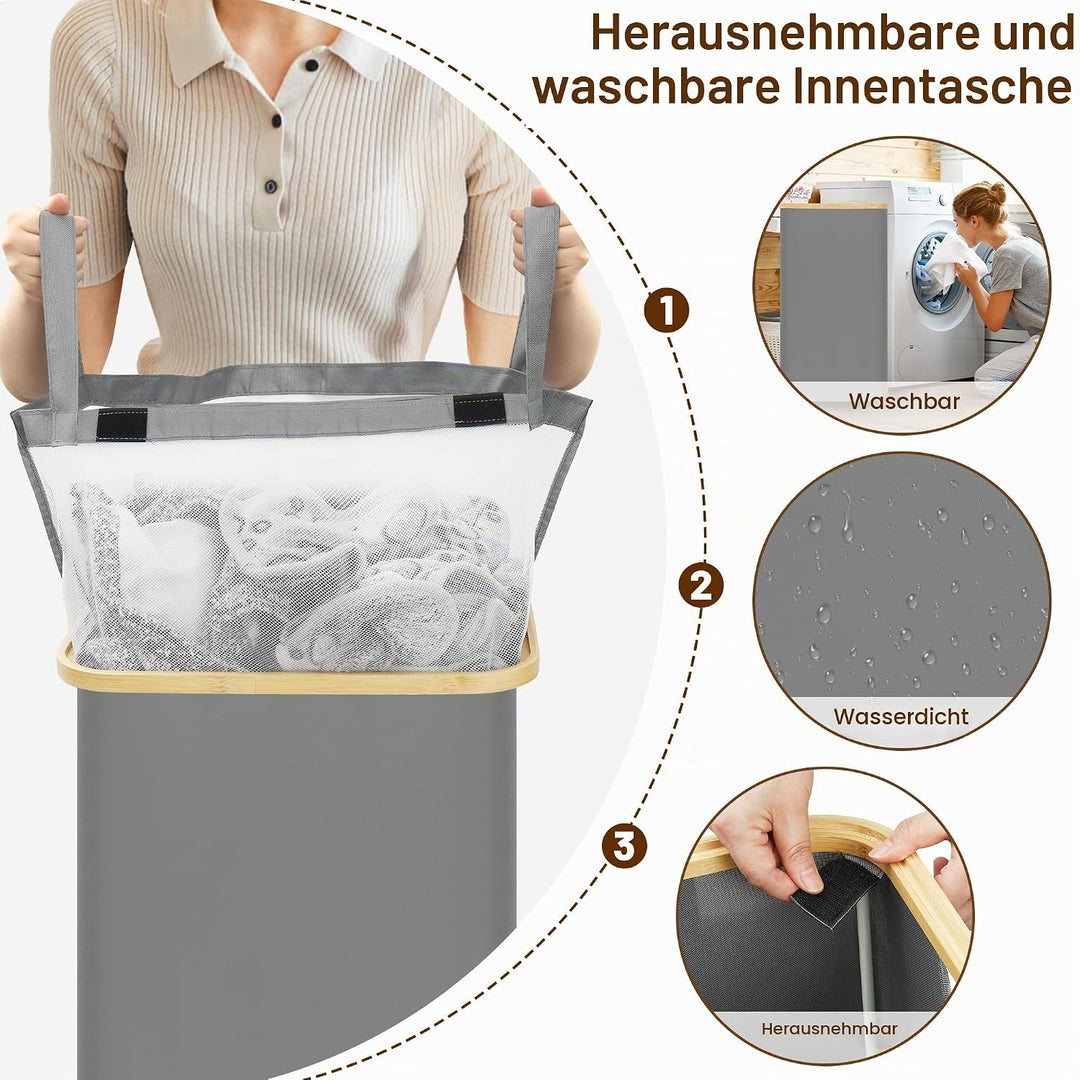 Herausnehmbare und waschbare Innentasche

1

Waschbar

2

Wasserdicht

3

Herausnehmbar