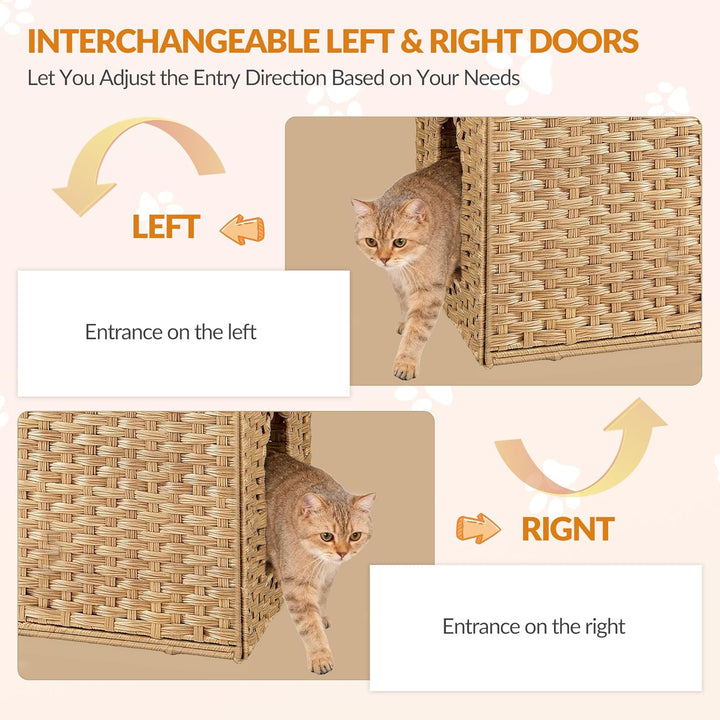 INTERCHANGEABLE LEFT & RIGHT DOORS

Let You Adjust the Entry Direction Based on Your Needs

LEFT

Entrance on the left

RIGNT

Entrance on the right