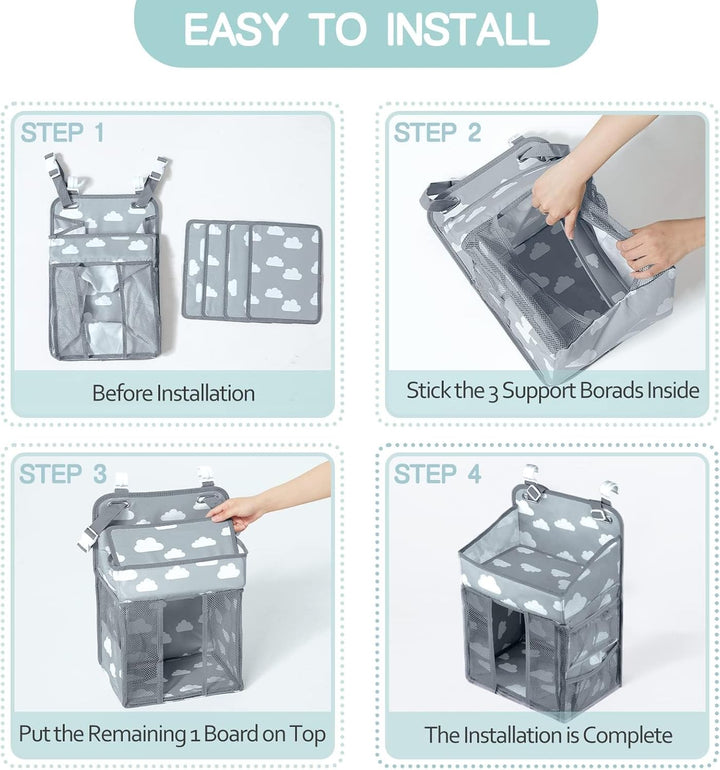 EASY TO INSTALL

STEP 1

Before Installation

STEP 2

Stick the 3 Support Borads Inside

STEP 3

Put the Remaining 1 Board on Top

STEP 4

The Installation is Complete